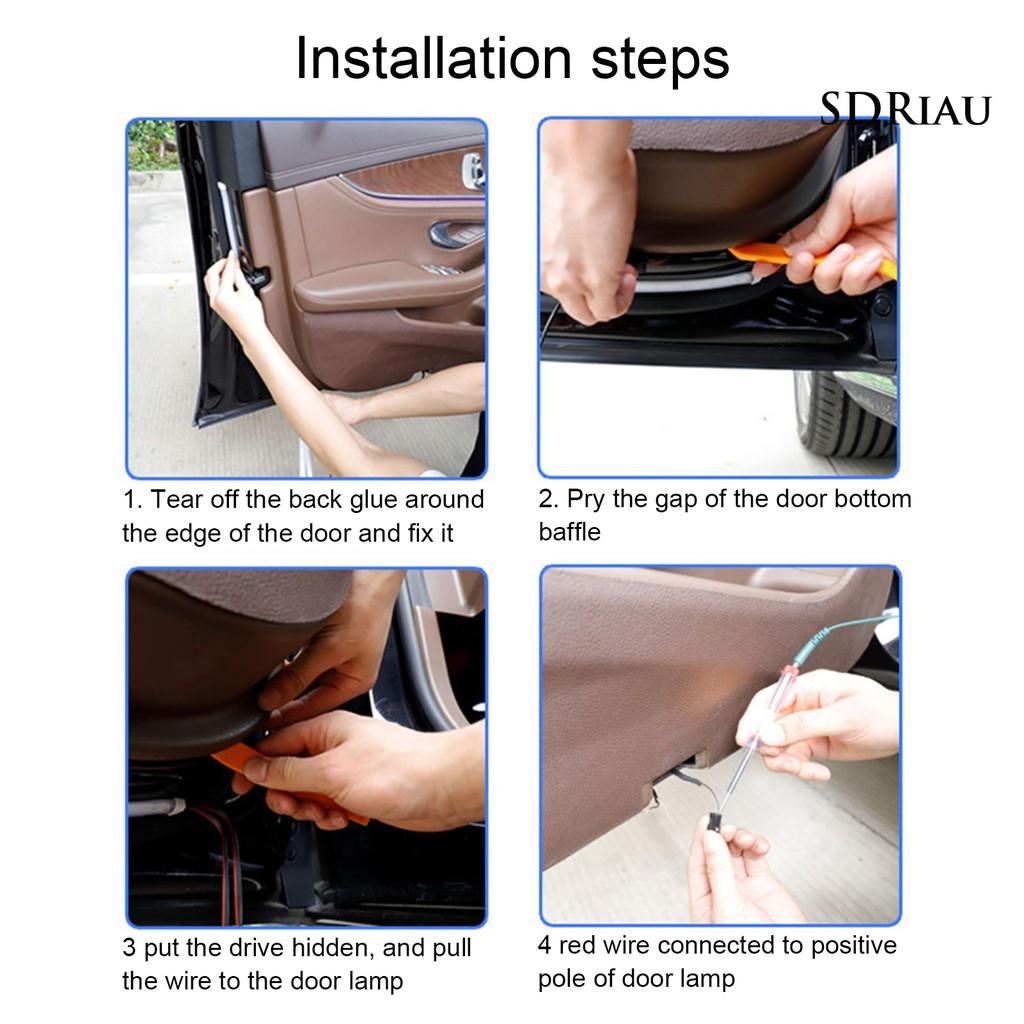 Installation steps

SDRIAU

1. Tear off the back glue around the edge of the door and fix it

2. Pry the gap of the door bottom baffle

3 put the drive hidden, and pull the wire to the door lamp

4 red wire connected to positive pole of door lamp