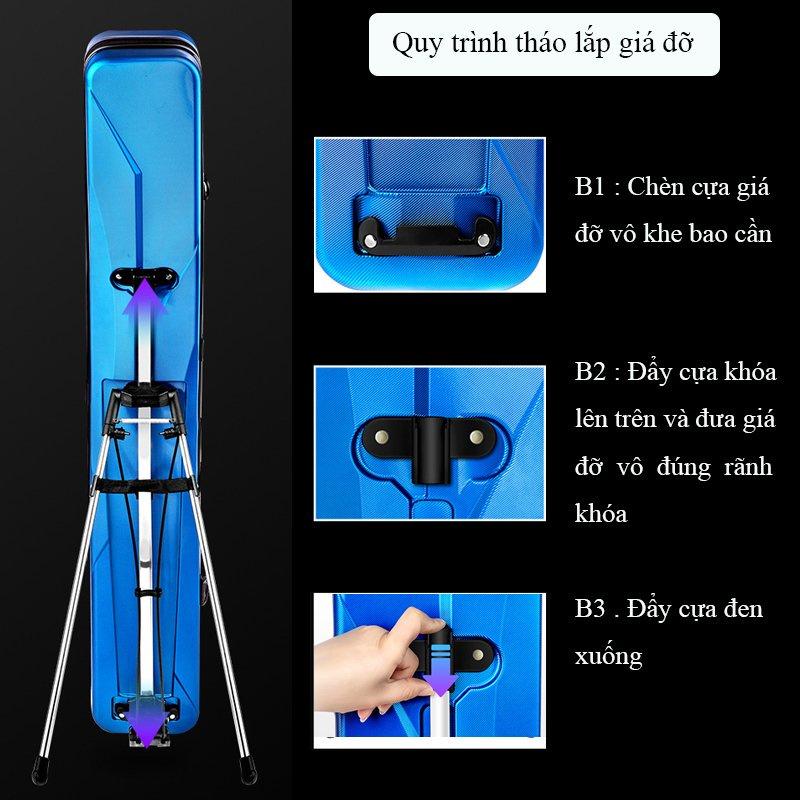 Quy trình tháo lắp giá đỡ

B1 : Chèn cựa giá đỡ vô khe bao cần

B2 : Đẩy cựa khóa lên trên và đưa giá đỡ vô đúng rãnh khóa

B3 . Đẩy cựa đen xuống