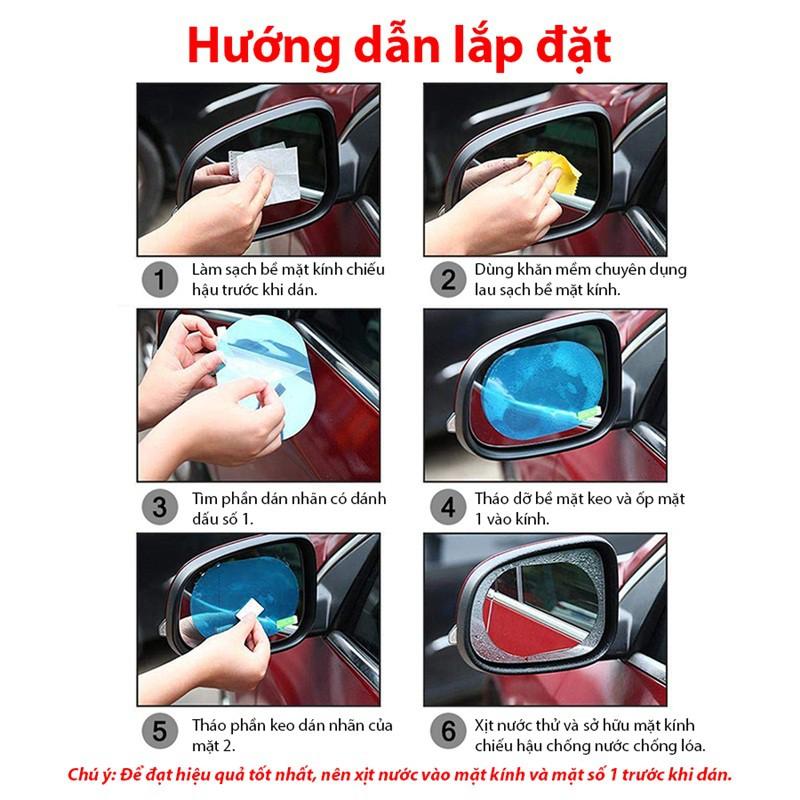 Hướng dẫn lắp đặt

1 Làm sạch bề mặt kính chiếu hậu trước khi dán.

2 Dùng khăn mềm chuyên dụng lau sạch bề mặt kính.

3 Tìm phần dán nhãn có đánh dấu số 1.

4 Tháo dỡ bề mặt keo và ốp mặt 1 vào kính.

5 Tháo phần keo dán nhãn của mặt 2.

6 Xịt nước thử và sở hữu mặt kính chiếu hậu chống nước chống lóa.

Chú ý: Để đạt hiệu quả tốt nhất, nên xịt nước vào mặt kính và mặt số 1 trước khi dán.