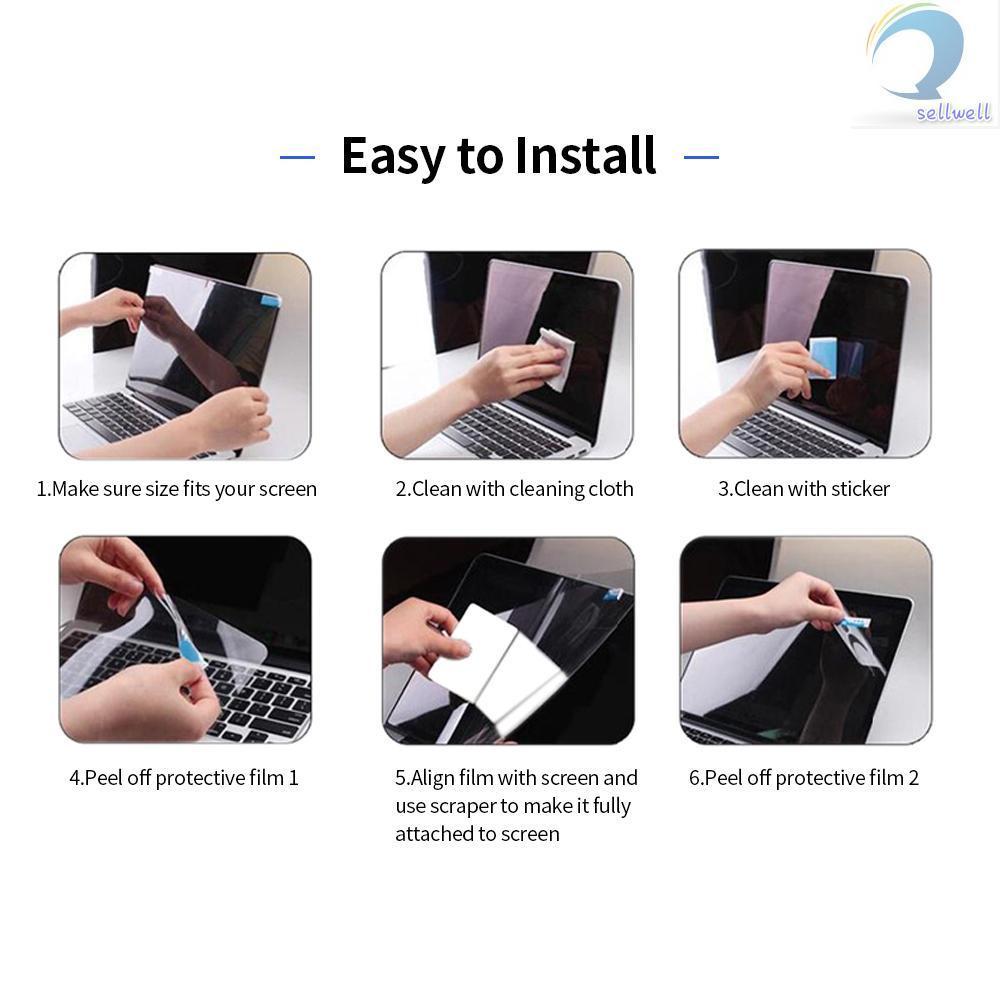 sellwell

— Easy to Install —

1.Make sure size fits your screen

2.Clean with cleaning cloth

3.Clean with sticker

4.Peel off protective film 1

5.Align film with screen and use scraper to make it fully attached to screen

6.Peel off protective film 2