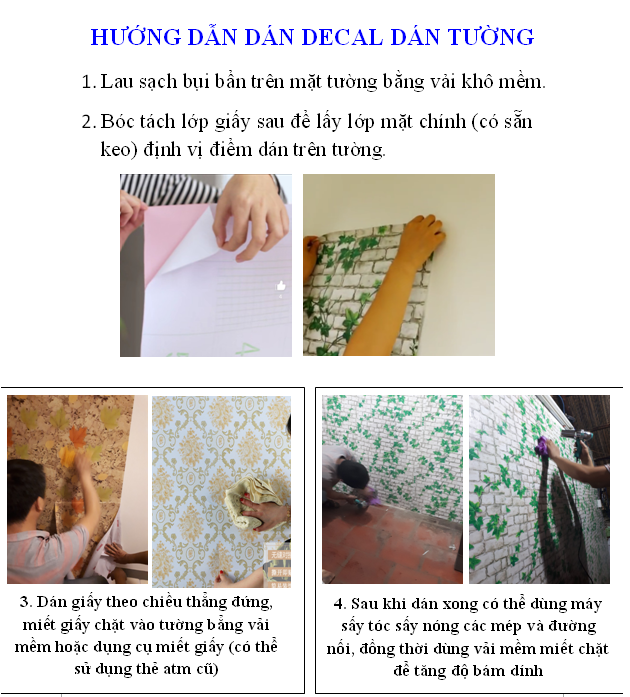 HƯỚNG DẪN DÁN DECAL DÁN TƯỜNG

1. Lau sạch bụi bẩn trên mặt tường bằng vải khô mềm.

2. Bóc tách lớp giấy sau để lấy lớp mặt chính (có sẵn keo) định vị điểm dán trên tường.

3. Dán giấy theo chiều thẳng đứng, miết giấy chặt vào tường bằng vải mềm hoặc dụng cụ miết giấy (có thể sử dụng thẻ atm cũ)

4. Sau khi dán xong có thể dùng máy sấy tóc sấy nóng các mép và đường nối, đồng thời dùng vải mềm miết chặt để tăng độ bám dính