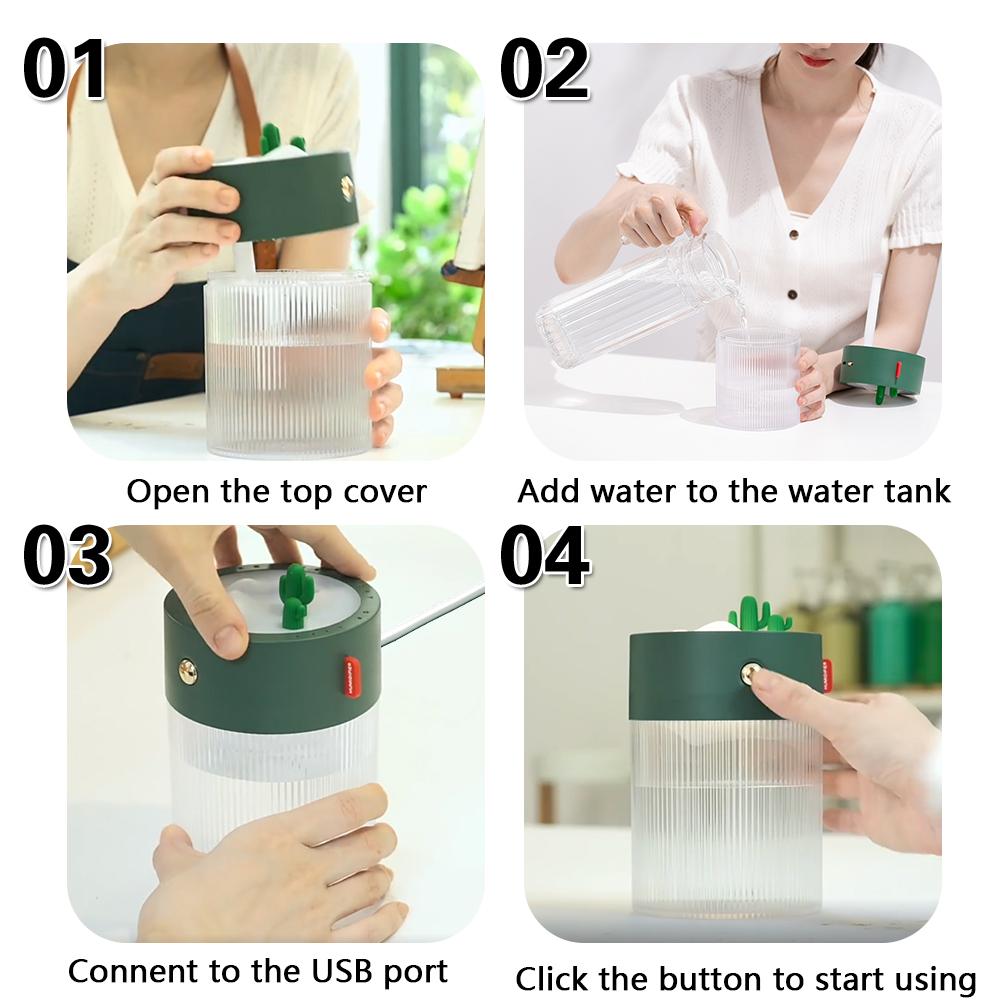 01

Open the top cover

02

Add water to the water tank

03

Connent to the USB port

04

Click the button to start using