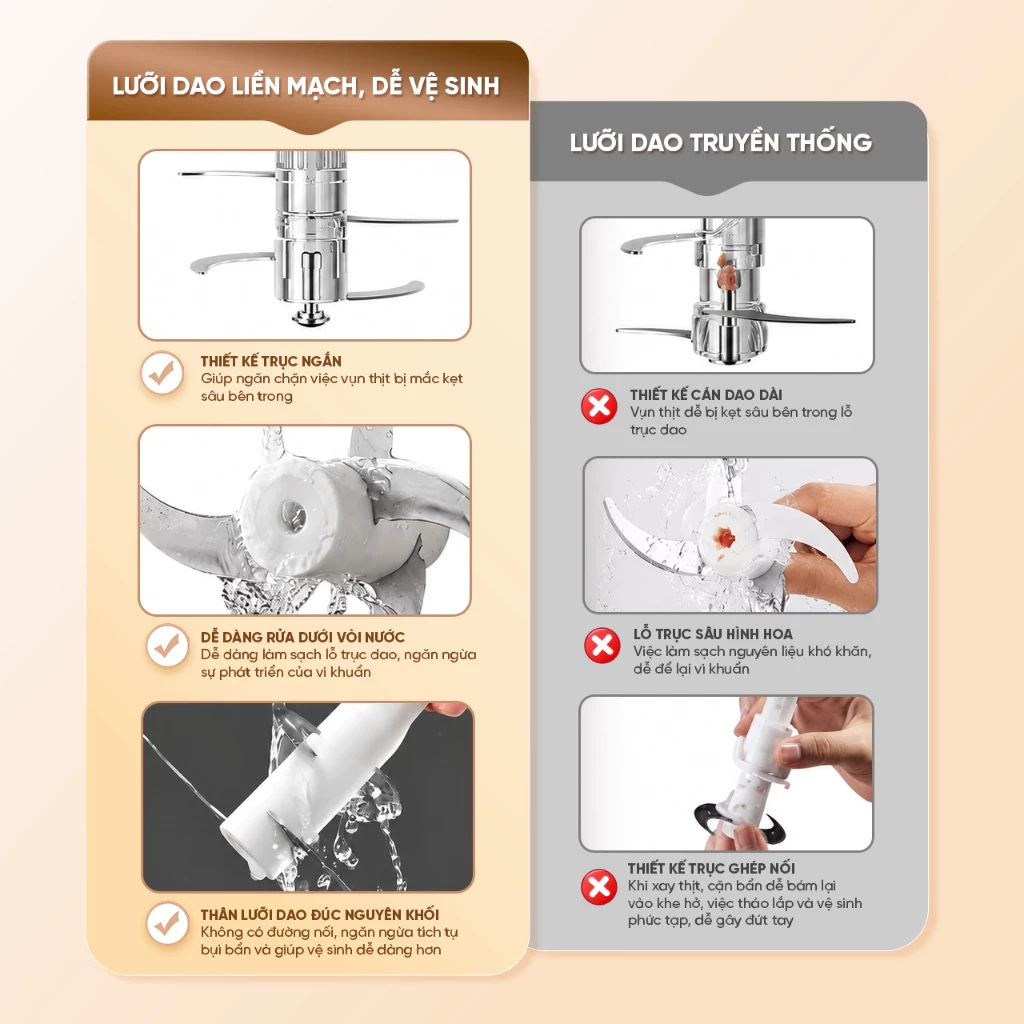 LƯỠI DAO LIỀN MẠCH, DỄ VỆ SINH

THIẾT KẾ TRỤC NGẮN
Giúp ngăn chặn việc vụn thịt bị mắc kẹt sâu bên trong

DỄ DÀNG RỬA DƯỚI VÒI NƯỚC
Dễ dàng làm sạch lỗ trục dao, ngăn ngừa sự phát triển của vi khuẩn

THÂN LƯỠI DAO ĐÚC NGUYÊN KHỐI
Không có đường nối, ngăn ngừa tích tụ bụi bẩn và giúp vệ sinh dễ dàng hơn

LƯỠI DAO TRUYỀN THỐNG

THIẾT KẾ CÁN DAO DÀI
Vụn thịt dễ bị kẹt sâu bên trong lỗ trục dao

LỖ TRỤC SÂU HÌNH HOA
Việc làm sạch nguyên liệu khó khăn, dễ để lại vi khuẩn

THIẾT KẾ TRỤC GHÉP NỐI
Khi xay thịt, cặn bẩn dễ bám lại vào khe hở, việc tháo lắp và vệ sinh phức tạp, dễ gây đứt tay