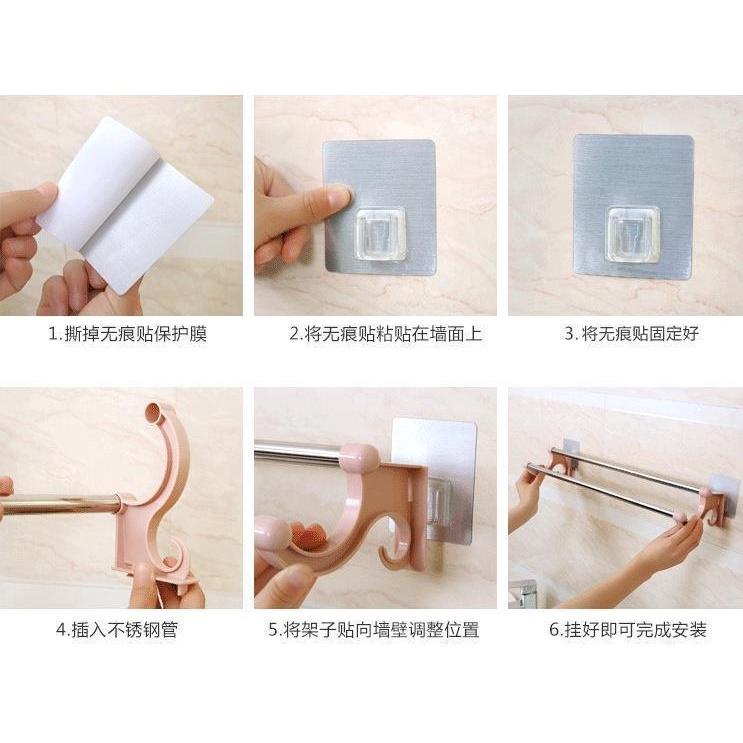 1.撕掉无痕贴保护膜

2.将无痕贴粘贴在墙面上

3.将无痕贴固定好

4.插入不锈钢管

5.将架子贴向墙壁调整位置

6.挂好即可完成安装