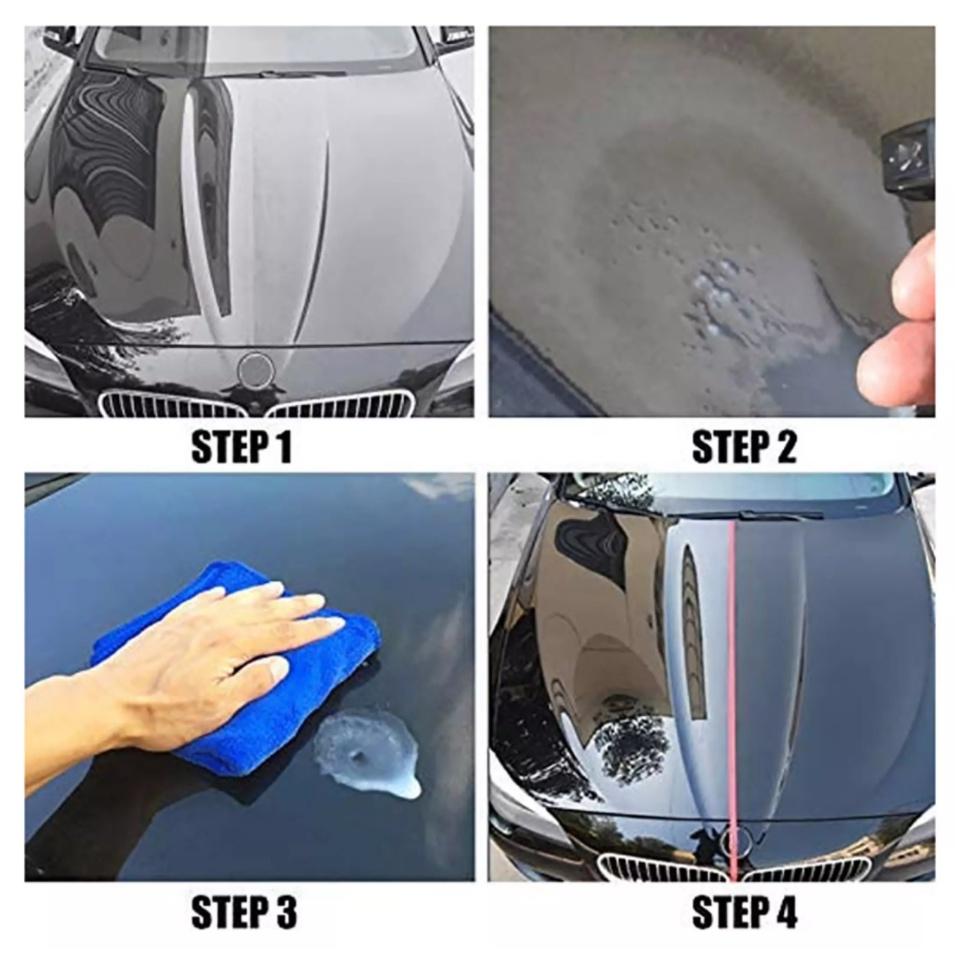 STEP 1

STEP 2

STEP 3

STEP 4