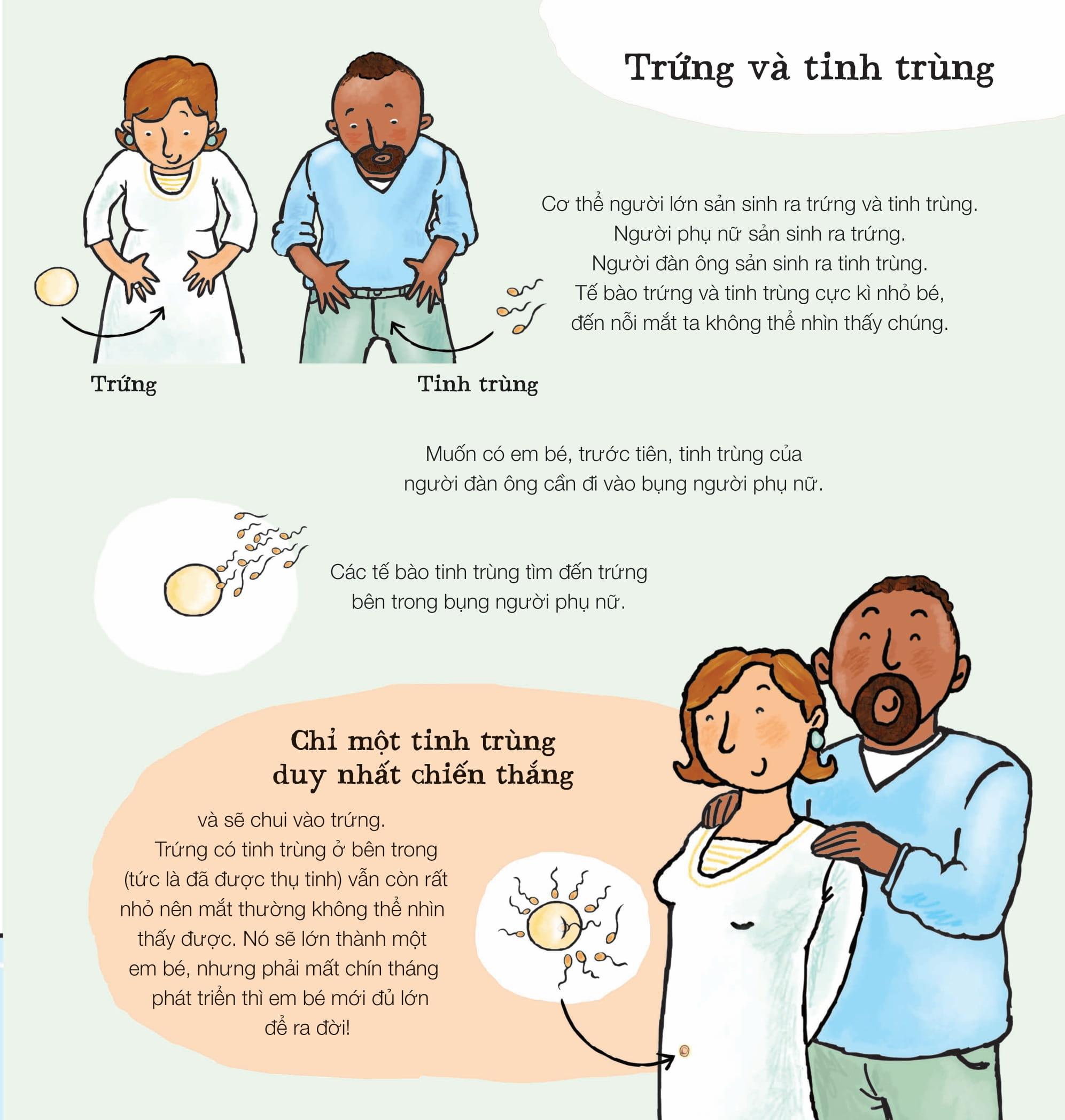 Trứng và tinh trùng

Cơ thể người lớn sản sinh ra trứng và tinh trùng. Người phụ nữ sản sinh ra trứng. Người đàn ông sản sinh ra tinh trùng. Tế bào trứng và tinh trùng cực kì nhỏ bé, đến nỗi mắt ta không thể nhìn thấy chúng.

Trứng

Tinh trùng

Muốn có em bé, trước tiên, tinh trùng của người đàn ông cần đi vào bụng người phụ nữ.

Các tế bào tinh trùng tìm đến trứng bên trong bụng người phụ nữ.

Chỉ một tinh trùng duy nhất chiến thắng

và sẽ chui vào trứng. Trứng có tinh trùng ở bên trong (tức là đã được thụ tinh) vẫn còn rất nhỏ nên mắt thường không thể nhìn thấy được. Nó sẽ lớn thành một em bé, nhưng phải mất chín tháng phát triển thì em bé mới đủ lớn để ra đời!