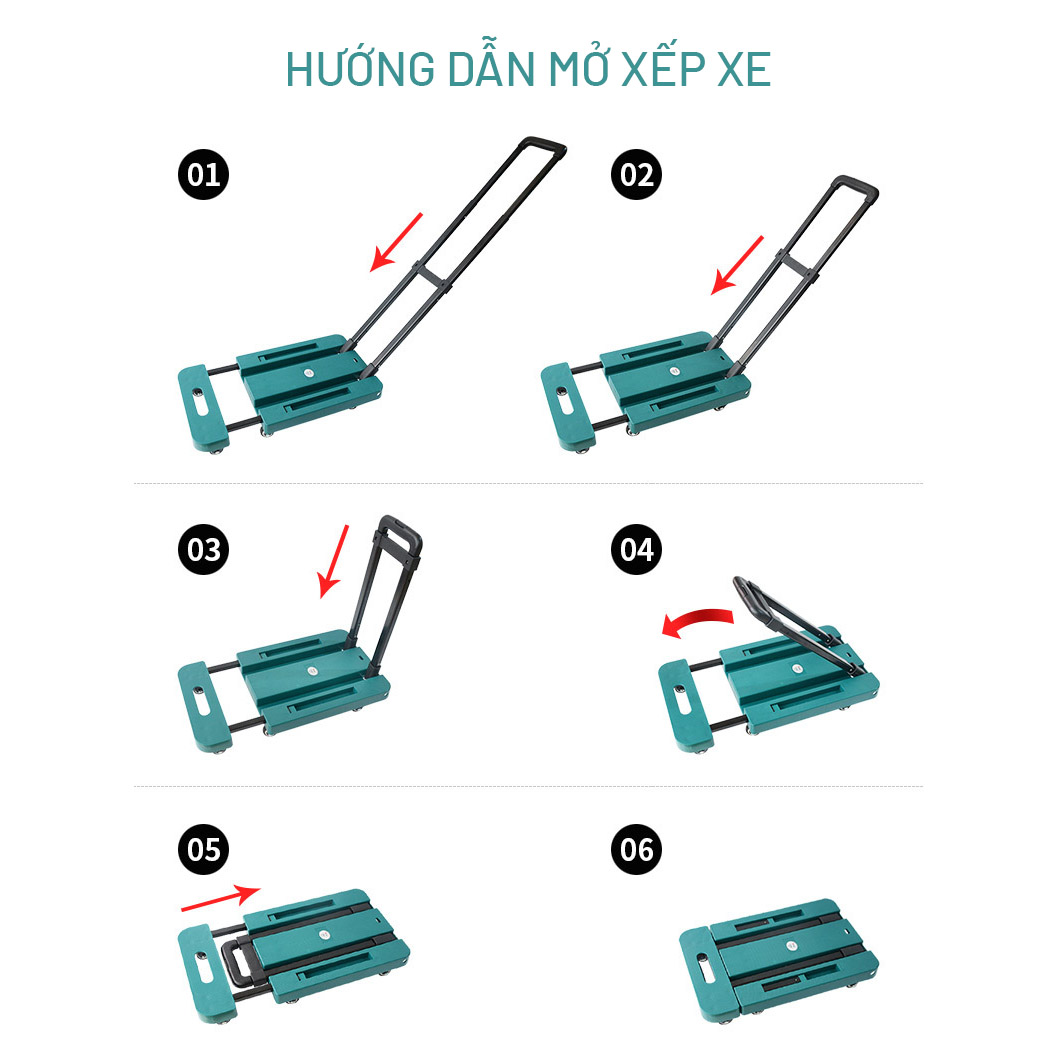 HƯỚNG DẪN MỞ XẾP XE

01

02

03

04

05

06