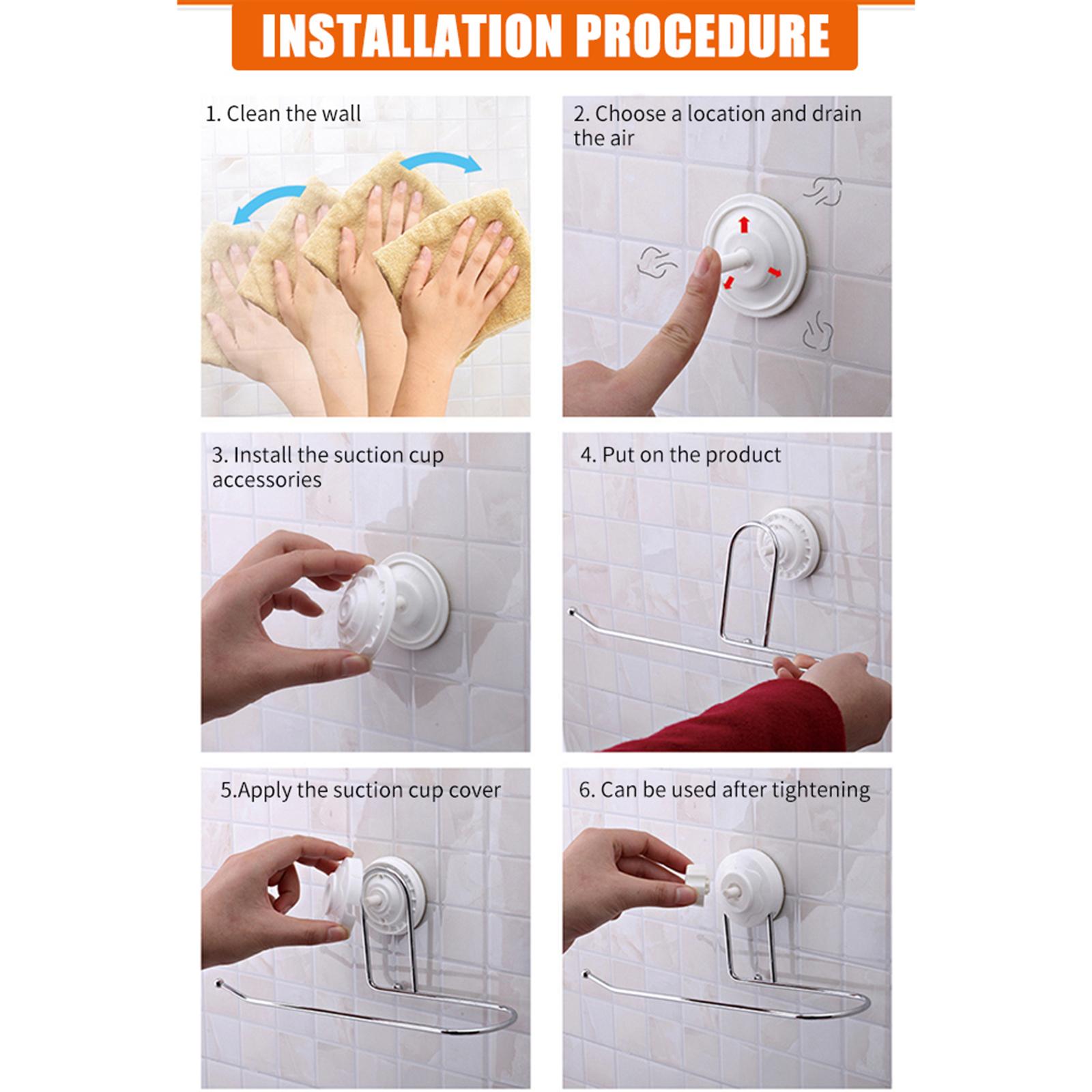 INSTALLATION PROCEDURE

1. Clean the wall

2. Choose a location and drain the air

3. Install the suction cup accessories

4. Put on the product

5.Apply the suction cup cover

6. Can be used after tightening