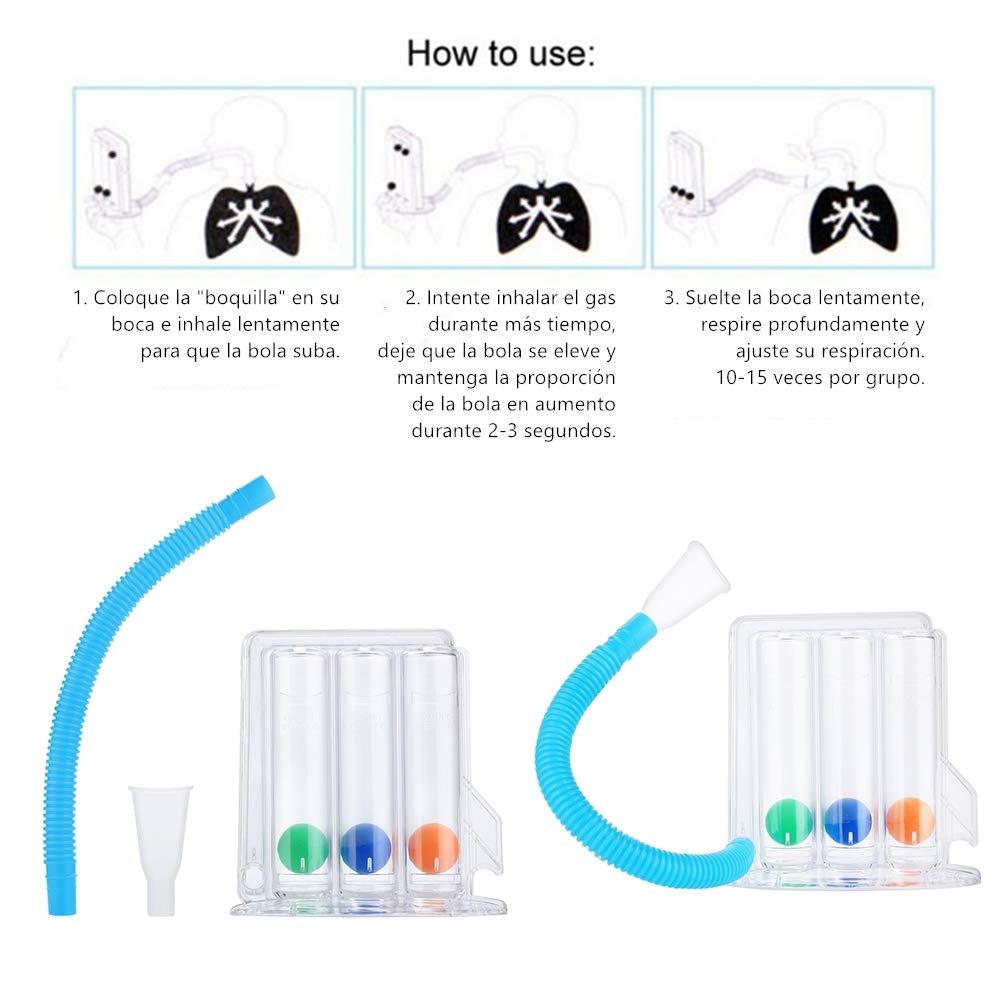 How to use:

1. Coloque la "boquilla" en su boca e inhale lentamente para que la bola suba.

2. Intente inhalar el gas durante más tiempo, deje que la bola se eleve y mantenga la proporción de la bola en aumento durante 2-3 segundos.

3. Suelte la boca lentamente, respire profundamente y ajuste su respiración. 10-15 veces por grupo.