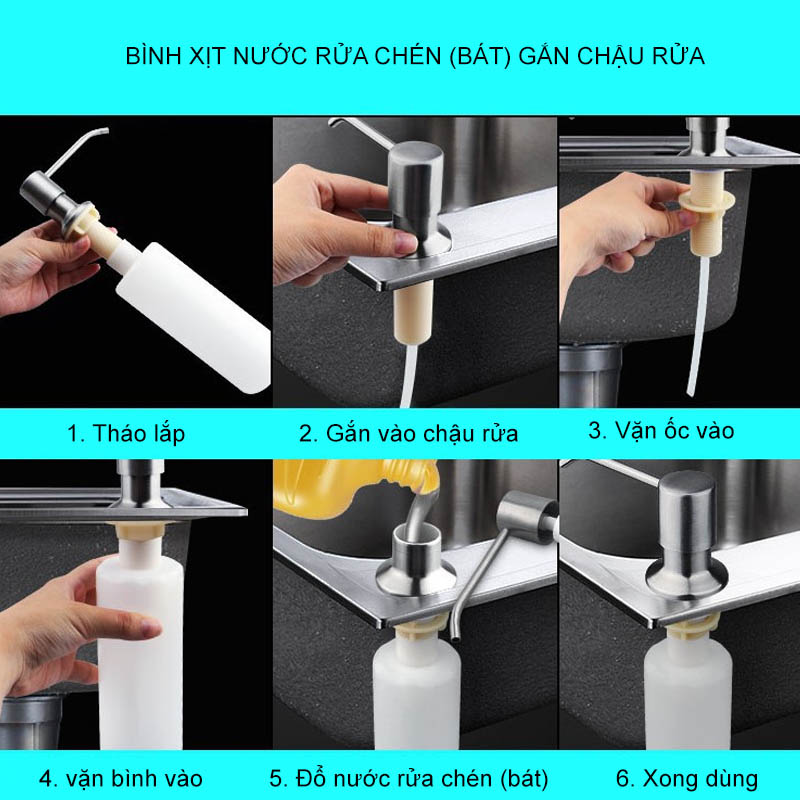 BÌNH XỊT NƯỚC RỬA CHÉN (BÁT) GẮN CHẬU RỬA

1. Tháo lắp

2. Gắn vào chậu rửa

3. Vặn ốc vào

4. vặn bình vào

5. Đổ nước rửa chén (bát)

6. Xong dùng