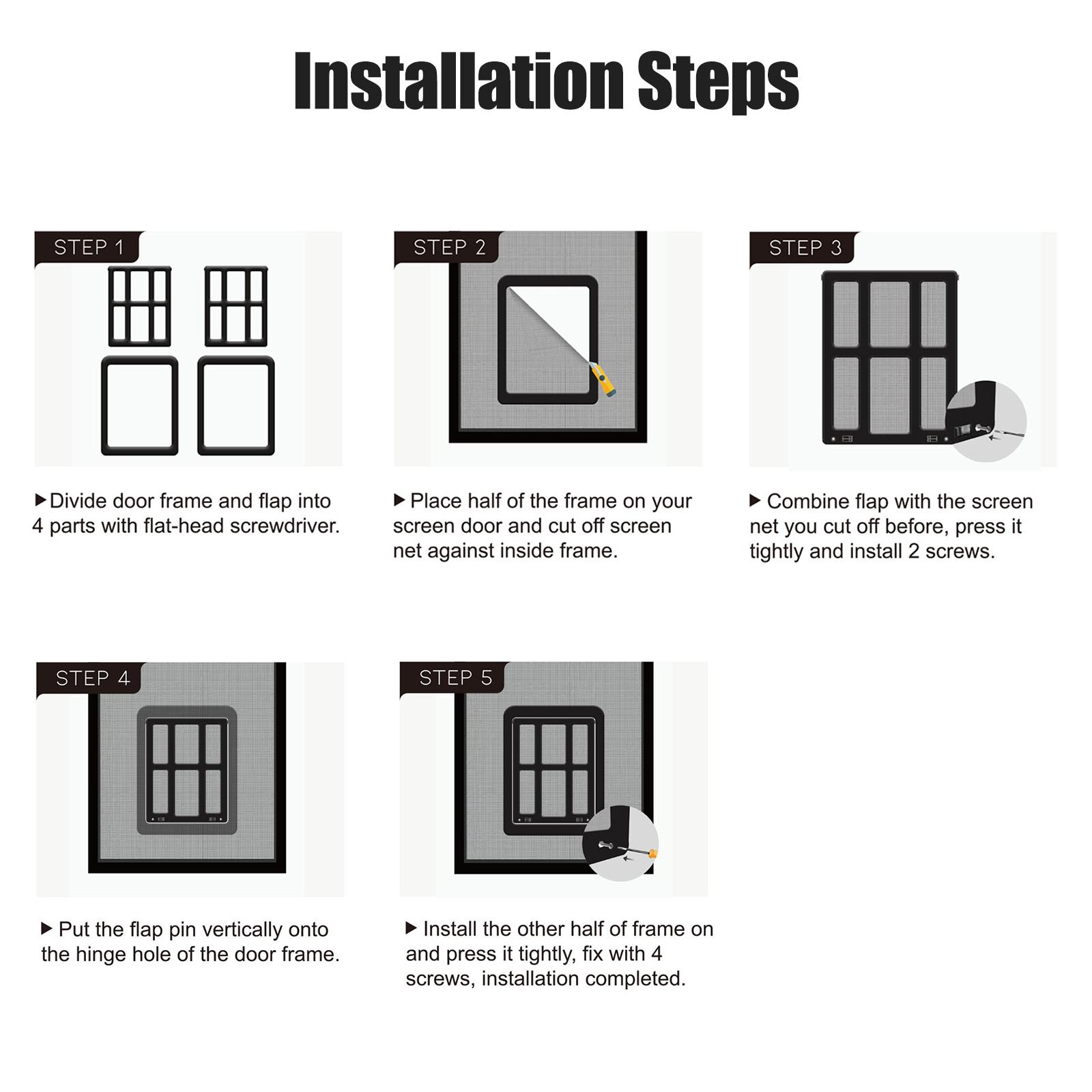 Installation Steps

STEP 1

▶Divide door frame and flap into 4 parts with flat-head screwdriver.

STEP 2

▶Place half of the frame on your screen door and cut off screen net against inside frame.

STEP 3

▶Combine flap with the screen net you cut off before, press it tightly and install 2 screws.

STEP 4

▶Put the flap pin vertically onto the hinge hole of the door frame.

STEP 5

▶Install the other half of frame on and press it tightly, fix with 4 screws, installation completed.