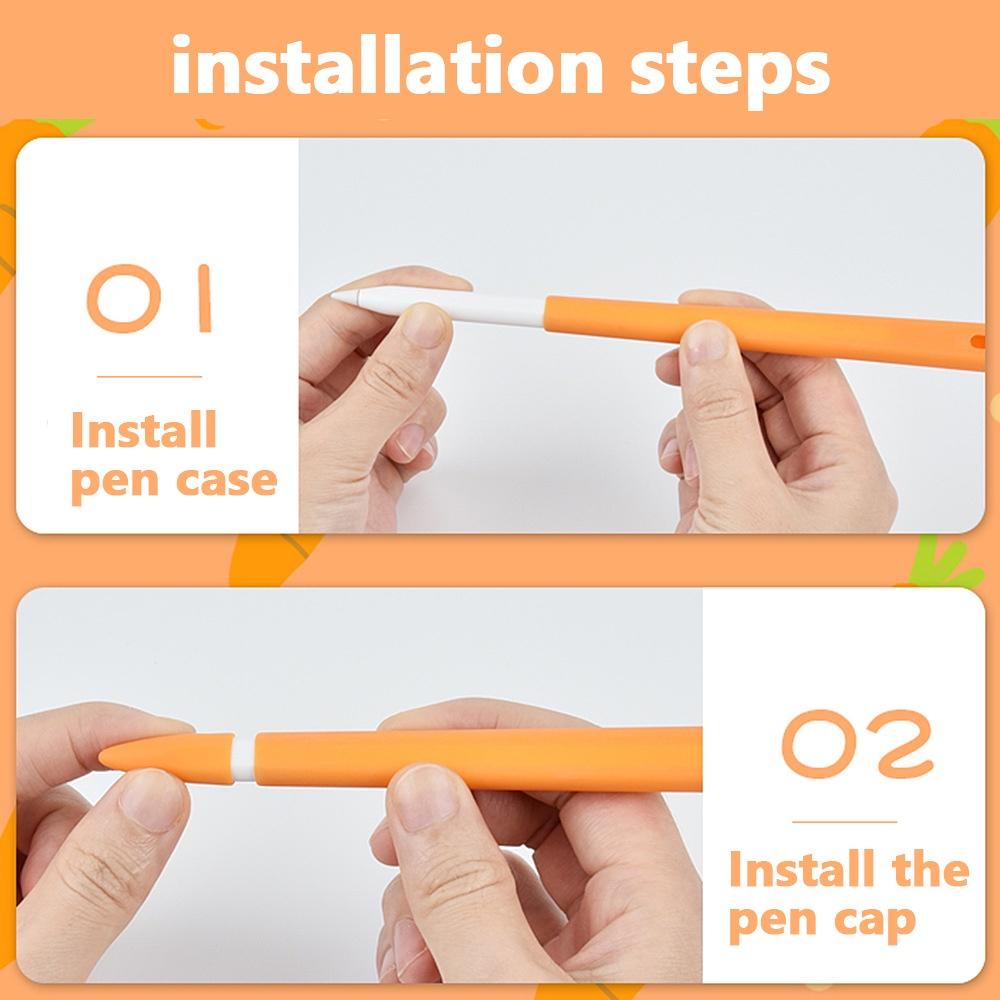 installation steps

01

Install pen case

02

Install the pen cap