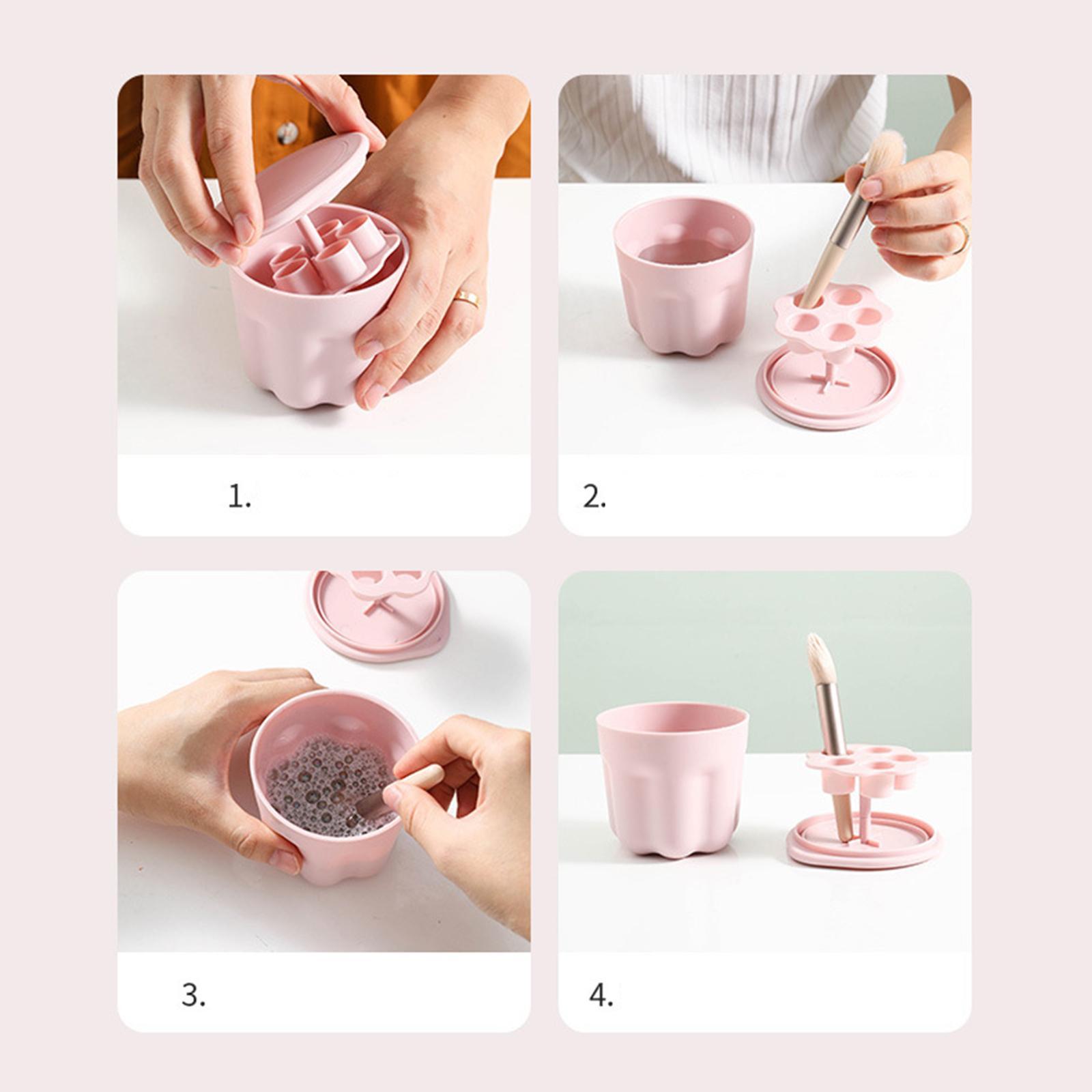 1.

2.

3.

4.