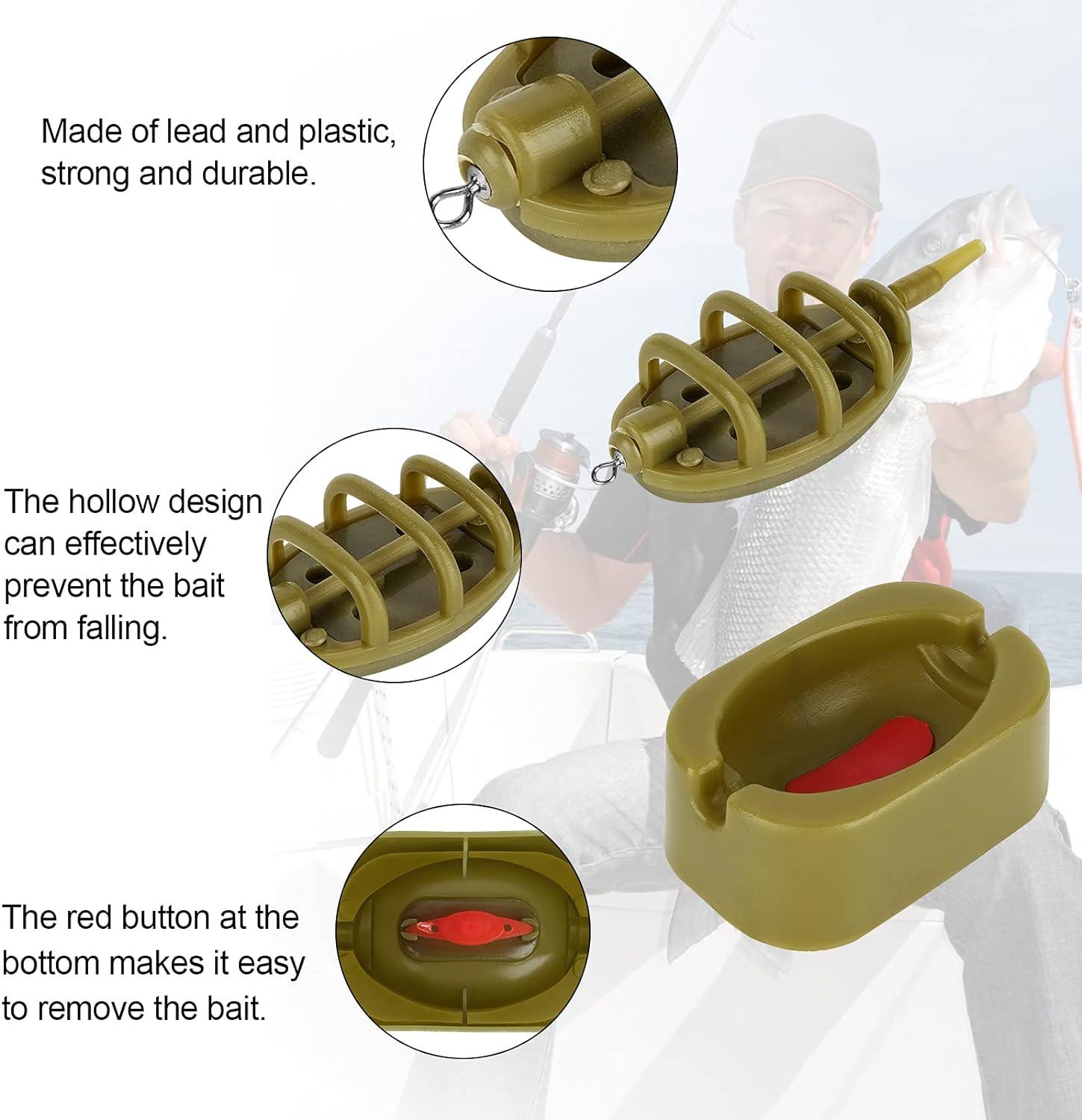 Made of lead and plastic, strong and durable.

The hollow design can effectively prevent the bait from falling.

The red button at the bottom makes it easy to remove the bait.