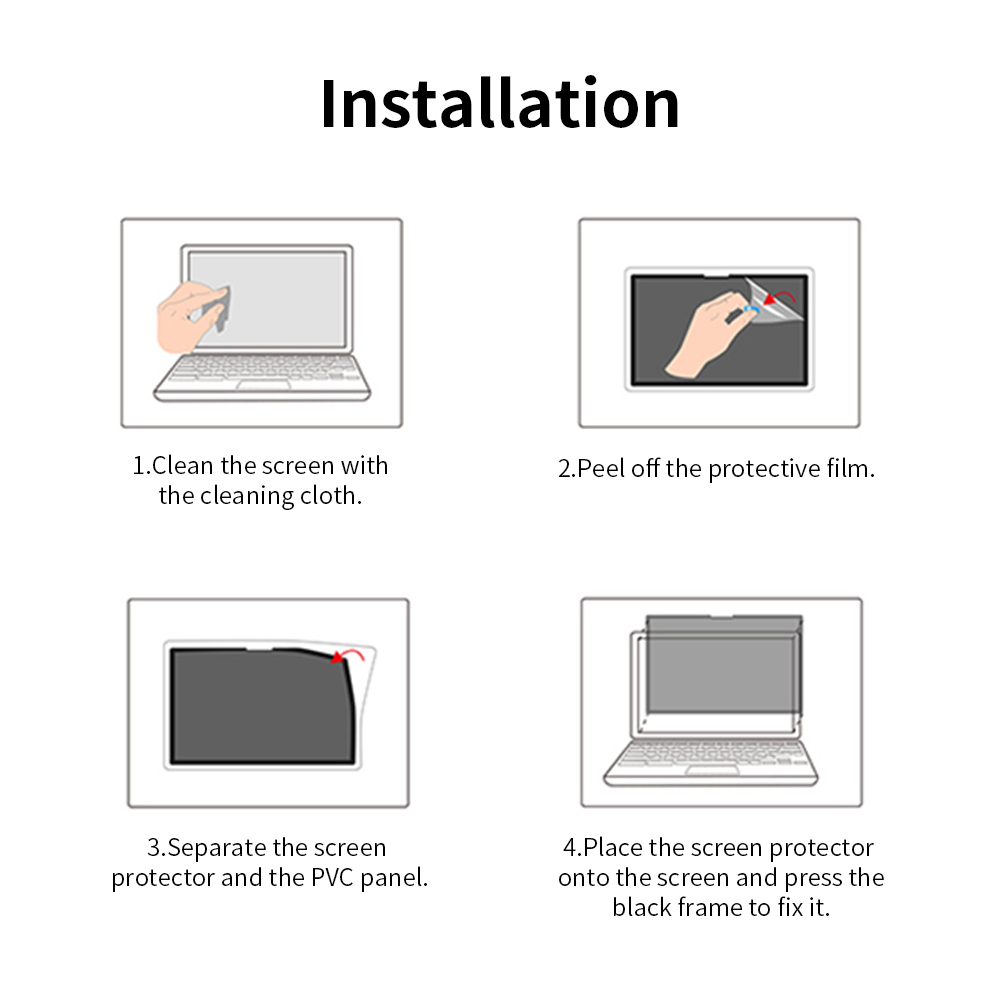 Installation

1.Clean the screen with the cleaning cloth.

2.Peel off the protective film.

3.Separate the screen protector and the PVC panel.

4.Place the screen protector onto the screen and press the black frame to fix it.