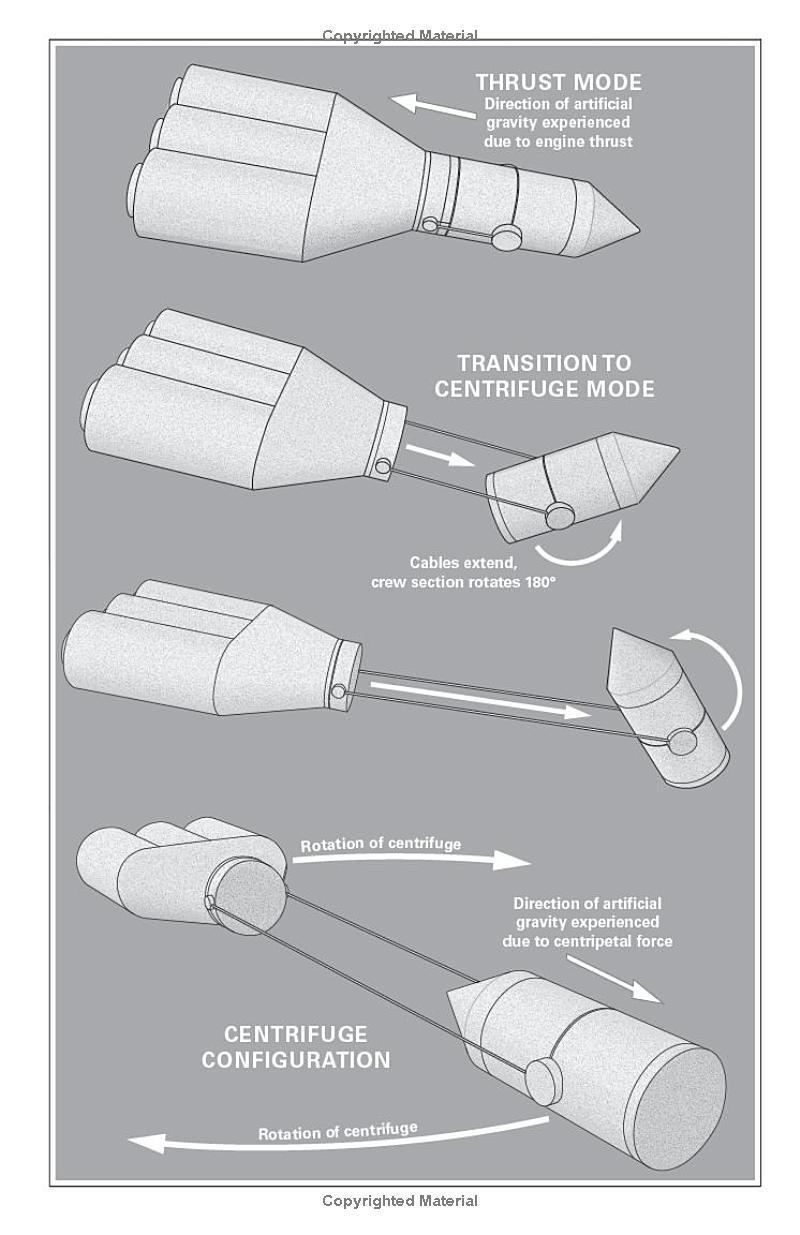 Copyrighted Material

THRUST MODE
Direction of artificial gravity experienced due to engine thrust

TRANSITION TO CENTRIFUGE MODE

Cables extend, crew section rotates 180°

Rotation of centrifuge

Direction of artificial gravity experienced due to centripetal force

CENTRIFUGE CONFIGURATION

Rotation of centrifuge

Copyrighted Material