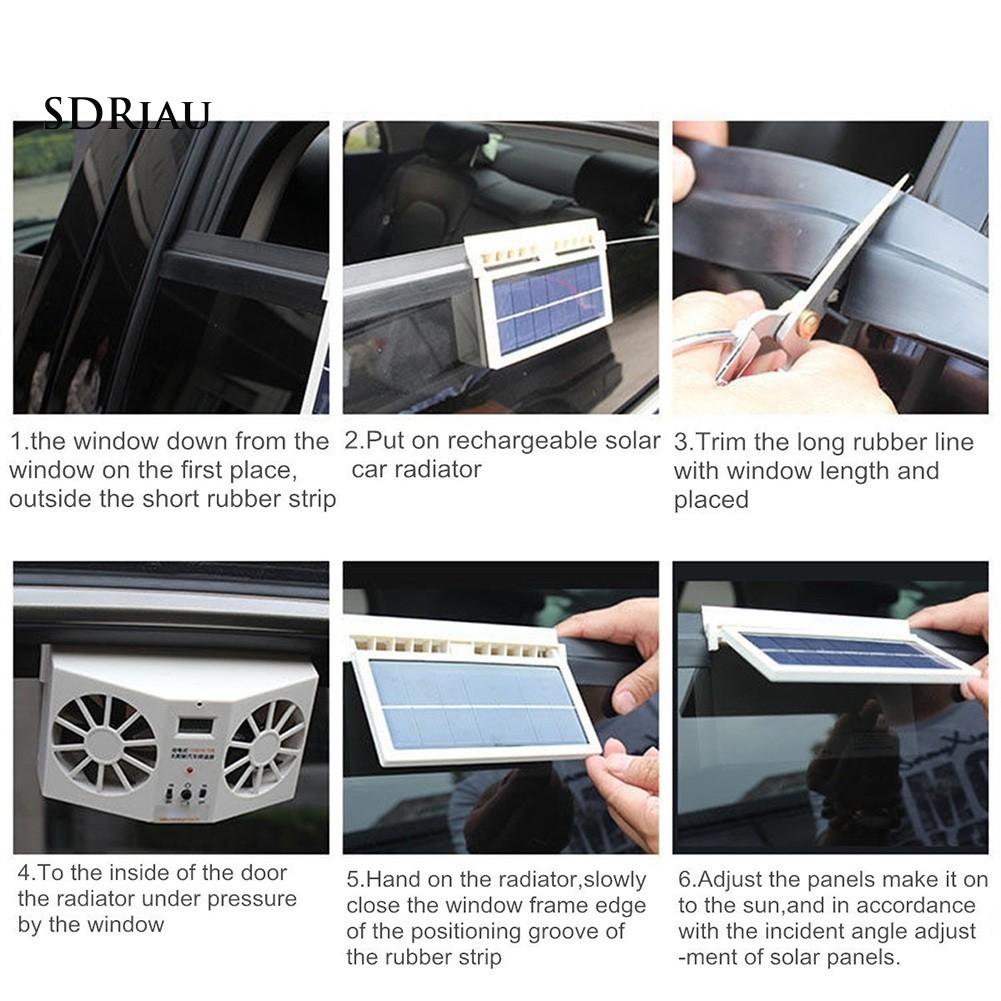 SDRIAU

1.the window down from the window on the first place, outside the short rubber strip

2.Put on rechargeable solar car radiator

3.Trim the long rubber line with window length and placed

4.To the inside of the door the radiator under pressure by the window

5.Hand on the radiator,slowly close the window frame edge of the positioning groove of the rubber strip

6.Adjust the panels make it on to the sun,and in accordance with the incident angle adjust -ment of solar panels.