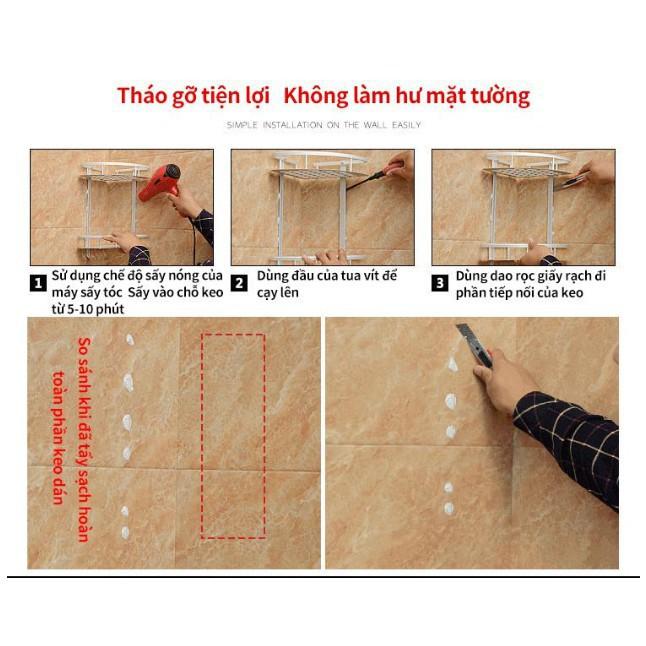 Tháo gỡ tiện lợi   Không làm hư mặt tường

SIMPLE INSTALLATION ON THE WALL EASILY

1 Sử dụng chế độ sấy nóng của máy sấy tóc  Sấy vào chỗ keo từ 5-10 phút

2 Dùng đầu của tua vít để cạy lên

3 Dùng dao rọc giấy rạch đi phần tiếp nối của keo

So sánh khi đã tẩy sạch hoàn toàn phần keo dán