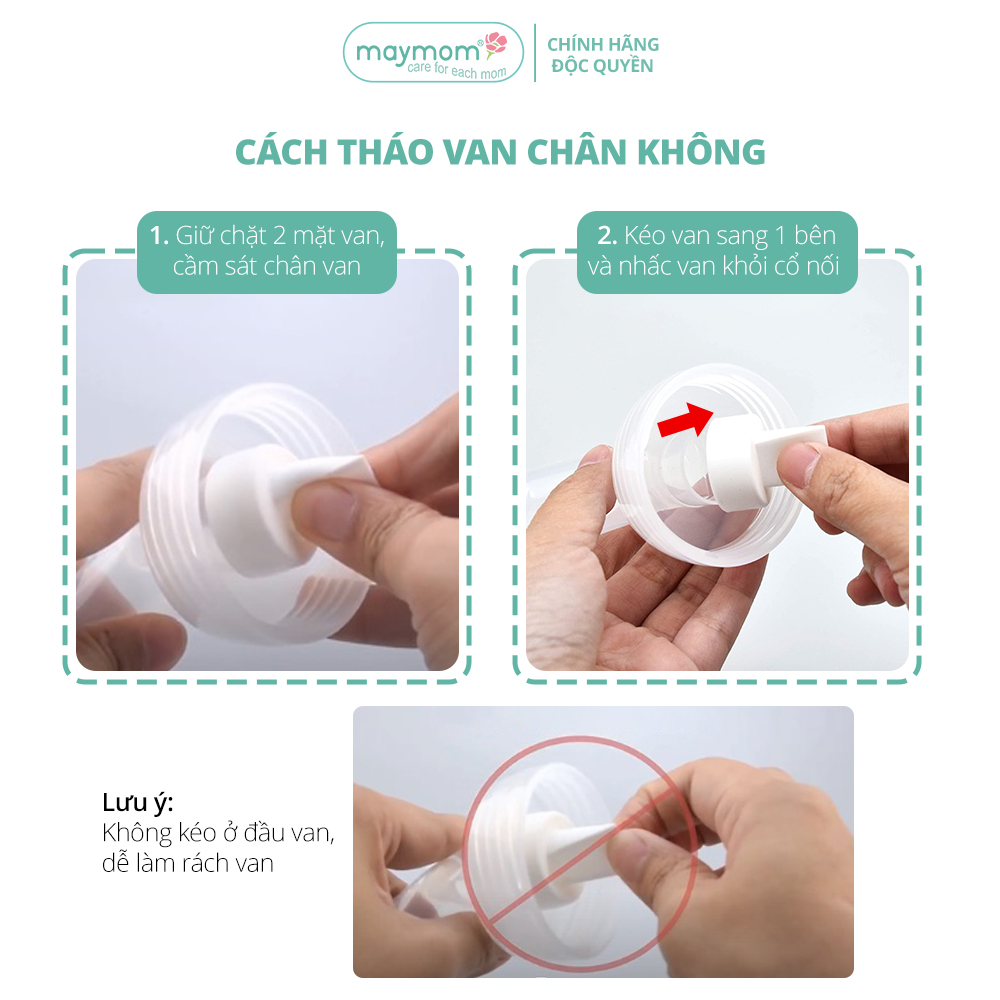 maymom
care for each mom

CHÍNH HÃNG
ĐỘC QUYỀN

CÁCH THÁO VAN CHÂN KHÔNG

1. Giữ chặt 2 mặt van, cầm sát chân van

2. Kéo van sang 1 bên và nhấc van khỏi cổ nối

Lưu ý:
Không kéo ở đầu van, dễ làm rách van