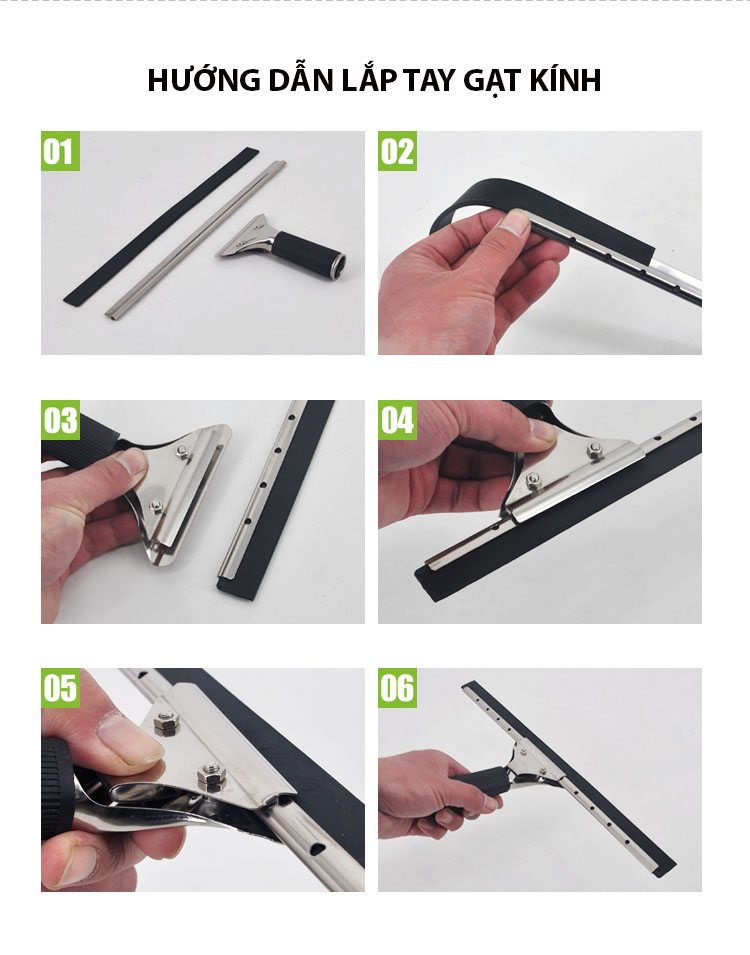 HƯỚNG DẪN LẮP TAY GẠT KÍNH

01

02

03

04

05

06