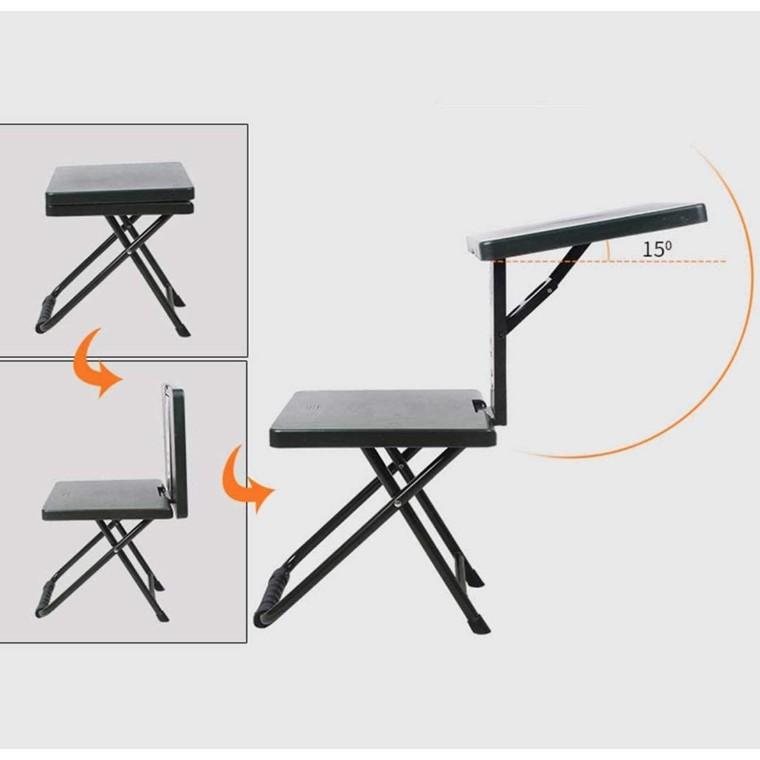 $15^0$