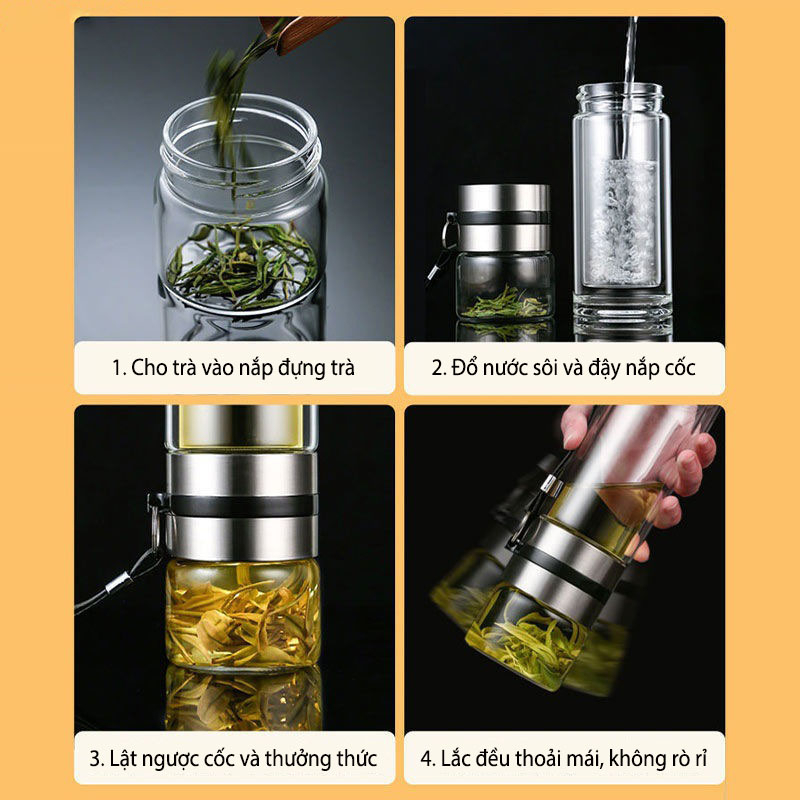 1. Cho trà vào nắp đựng trà

2. Đổ nước sôi và đậy nắp cốc

3. Lật ngược cốc và thưởng thức

4. Lắc đều thoải mái, không rò rỉ