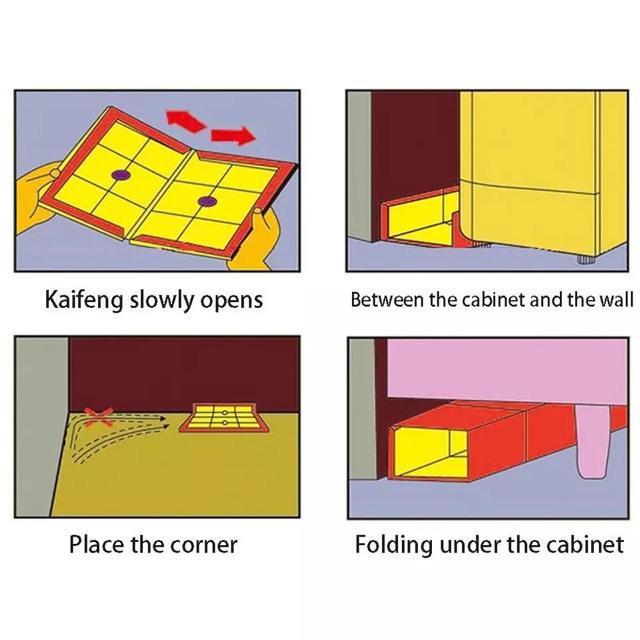 Kaifeng slowly opens

Between the cabinet and the wall

Place the corner

Folding under the cabinet