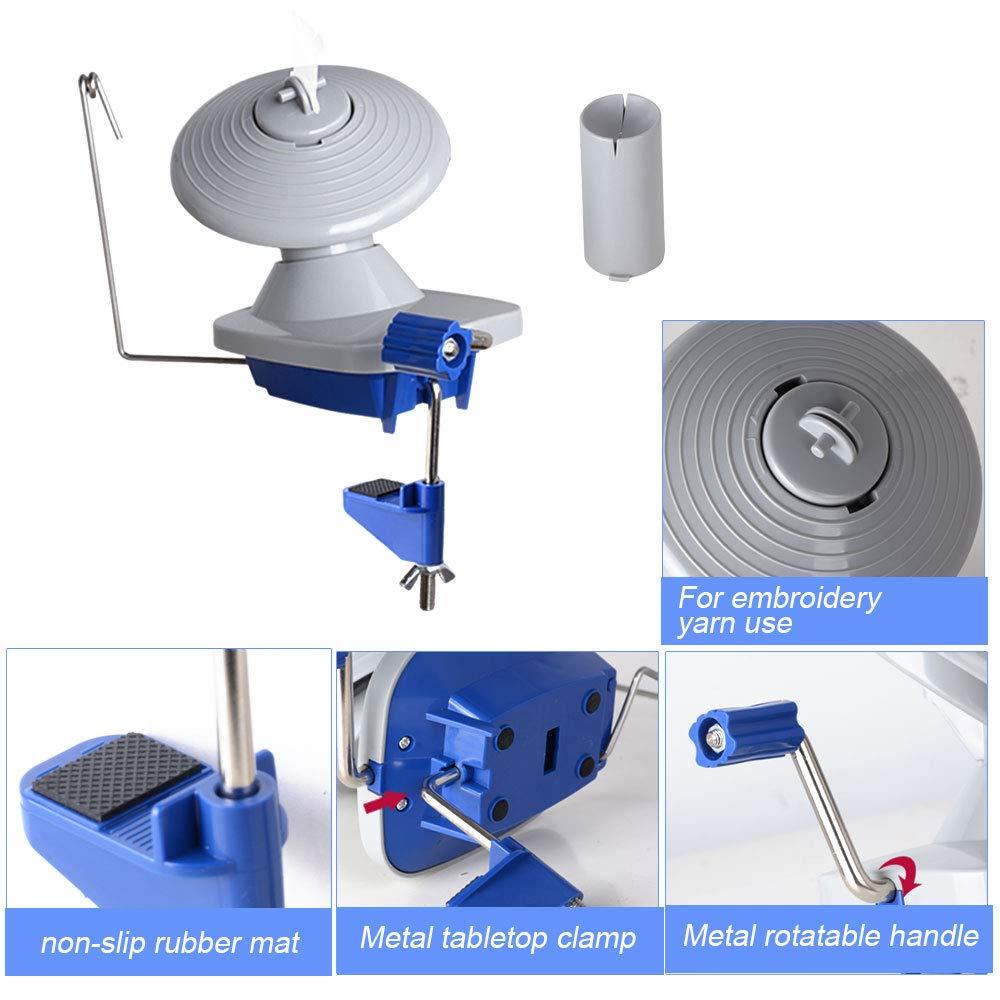 For embroidery yarn use

non-slip rubber mat

Metal tabletop clamp

Metal rotatable handle