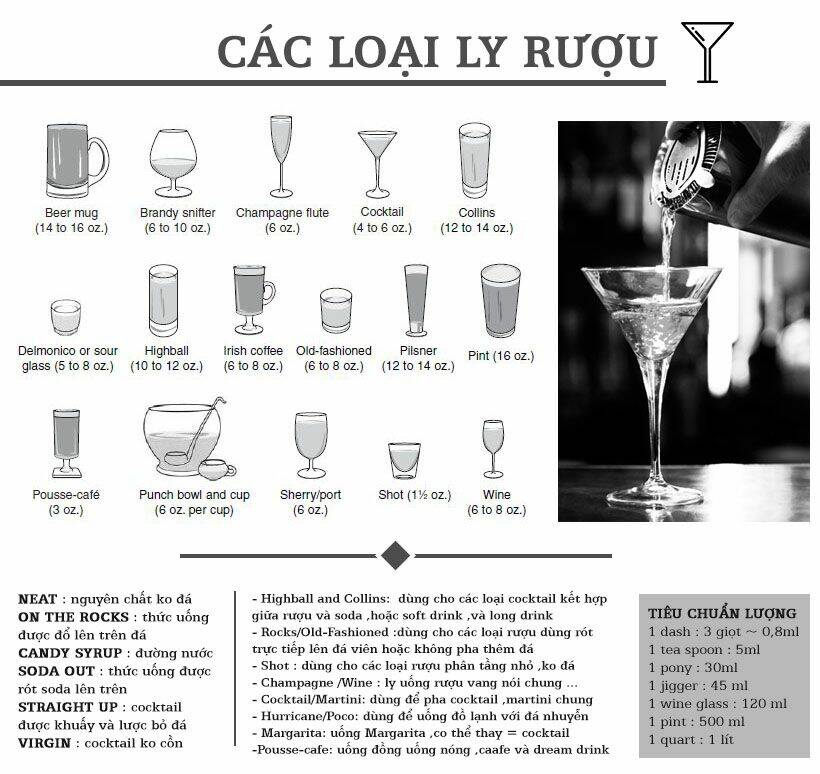 CÁC LOẠI LY RƯỢU

Beer mug (14 to 16 oz.)

Brandy snifter (6 to 10 oz.)

Champagne flute (6 oz.)

Cocktail (4 to 6 oz.)

Collins (12 to 14 oz.)

Delmonico or sour glass (5 to 8 oz.)

Highball (10 to 12 oz.)

Irish coffee (6 to 8 oz.)

Old-fashioned (6 to 8 oz.)

Pilsner (12 to 14 oz.)

Pint (16 oz.)

Pousse-café (3 oz.)

Punch bowl and cup (6 oz. per cup)

Sherry/port (6 oz.)

Shot (1½ oz.)

Wine (6 to 8 oz.)

NEAT : nguyên chất ko đá
ON THE ROCKS : thức uống được đổ lên trên đá
CANDY SYRUP : đường nước
SODA OUT : thức uống được rót soda lên trên
STRAIGHT UP : cocktail được khuấy và lược bỏ đá
VIRGIN : cocktail ko cồn

- Highball and Collins: dùng cho các loại cocktail kết hợp giữa rượu và soda ,hoặc soft drink ,và long drink
- Rocks/Old-Fashioned :dùng cho các loại rượu dùng rót trực tiếp lên đá viên hoặc không pha thêm đá
- Shot : dùng cho các loại rượu phân tầng nhỏ ,ko đá
- Champagne /Wine : ly uống rượu vang nói chung ...
- Cocktail/Martini: dùng để pha cocktail ,martini chung
- Hurricane/Poco: dùng để uống đồ lạnh với đá nhuyễn
- Margarita: uống Margarita ,co thể thay = cocktail
-Pousse-cafe: uống đồng uống nóng ,caafe và dream drink

TIÊU CHUẨN LƯỢNG
1 dash : 3 giọt ~ 0,8ml
1 tea spoon : 5ml
1 pony : 30ml
1 jigger : 45 ml
1 wine glass : 120 ml
1 pint : 500 ml
1 quart : 1 lít