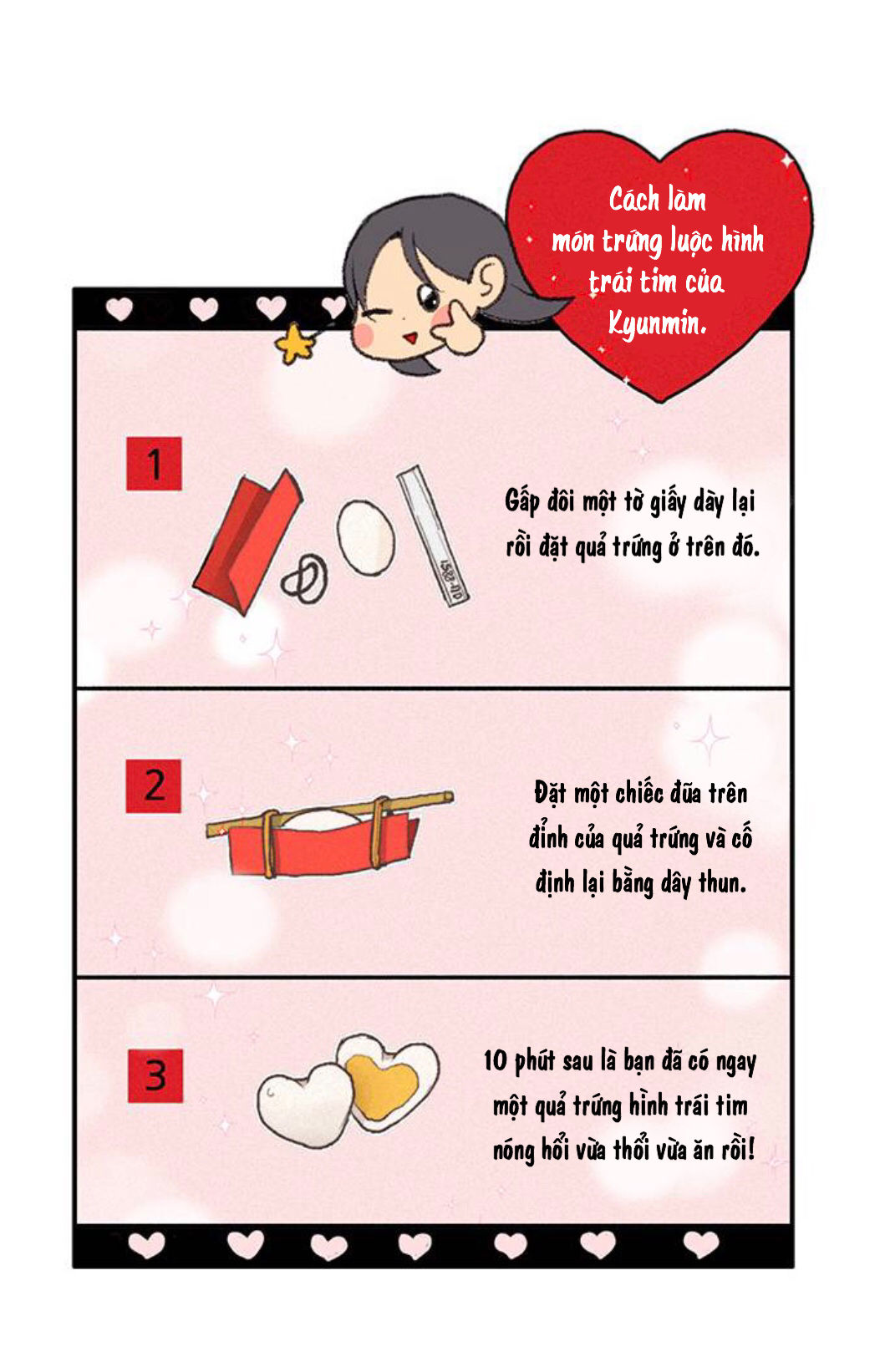 Cách làm món trứng luộc hình trái tim của Kyunmin.

1

Gấp đôi một tờ giấy dày lại rồi đặt quả trứng ở trên đó.

2

Đặt một chiếc đũa trên đỉnh của quả trứng và cố định lại bằng dây thun.

3

10 phút sau là bạn đã có ngay một quả trứng hình trái tim nóng hổi vừa thổi vừa ăn rồi!