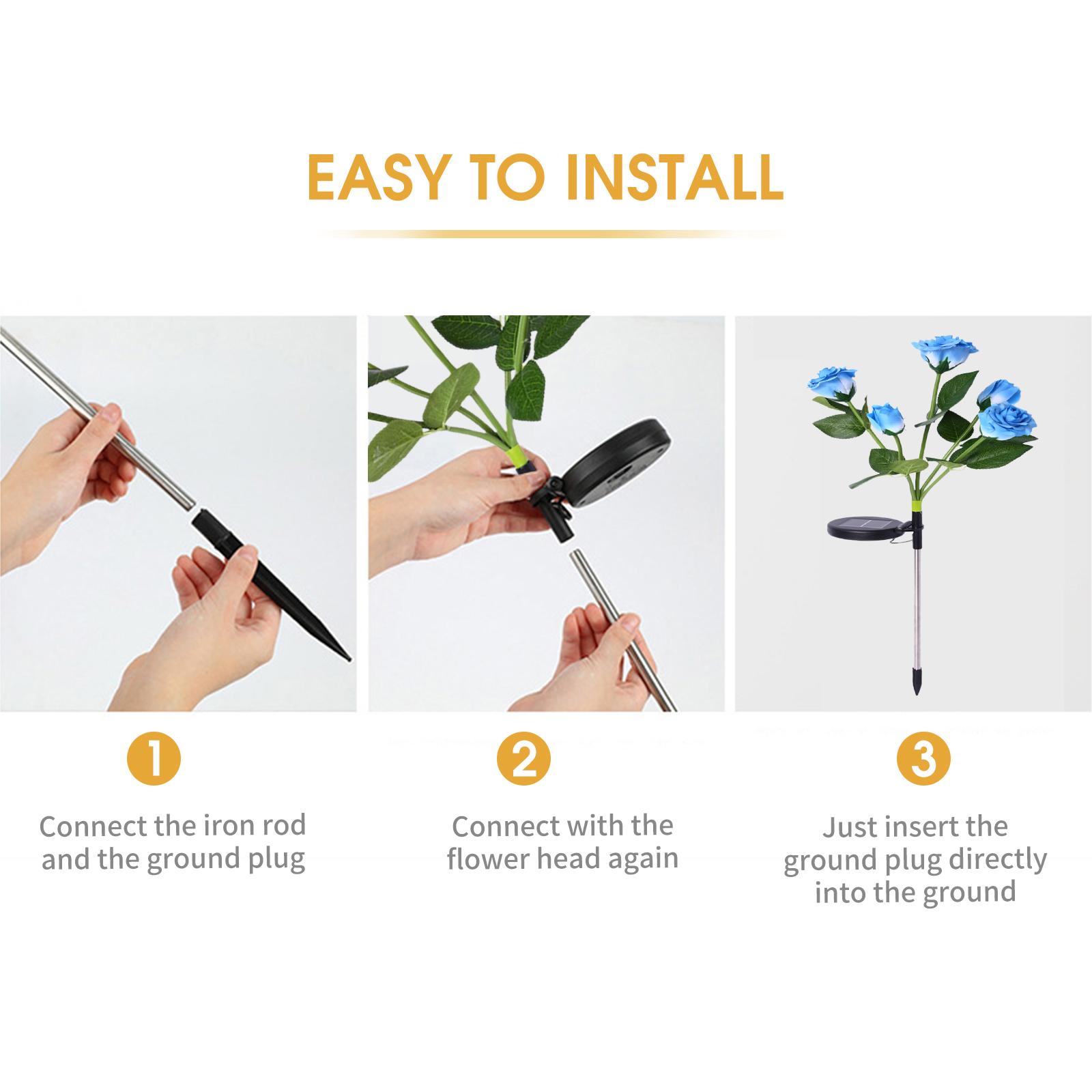 EASY TO INSTALL

1

Connect the iron rod and the ground plug

2

Connect with the flower head again

3

Just insert the ground plug directly into the ground