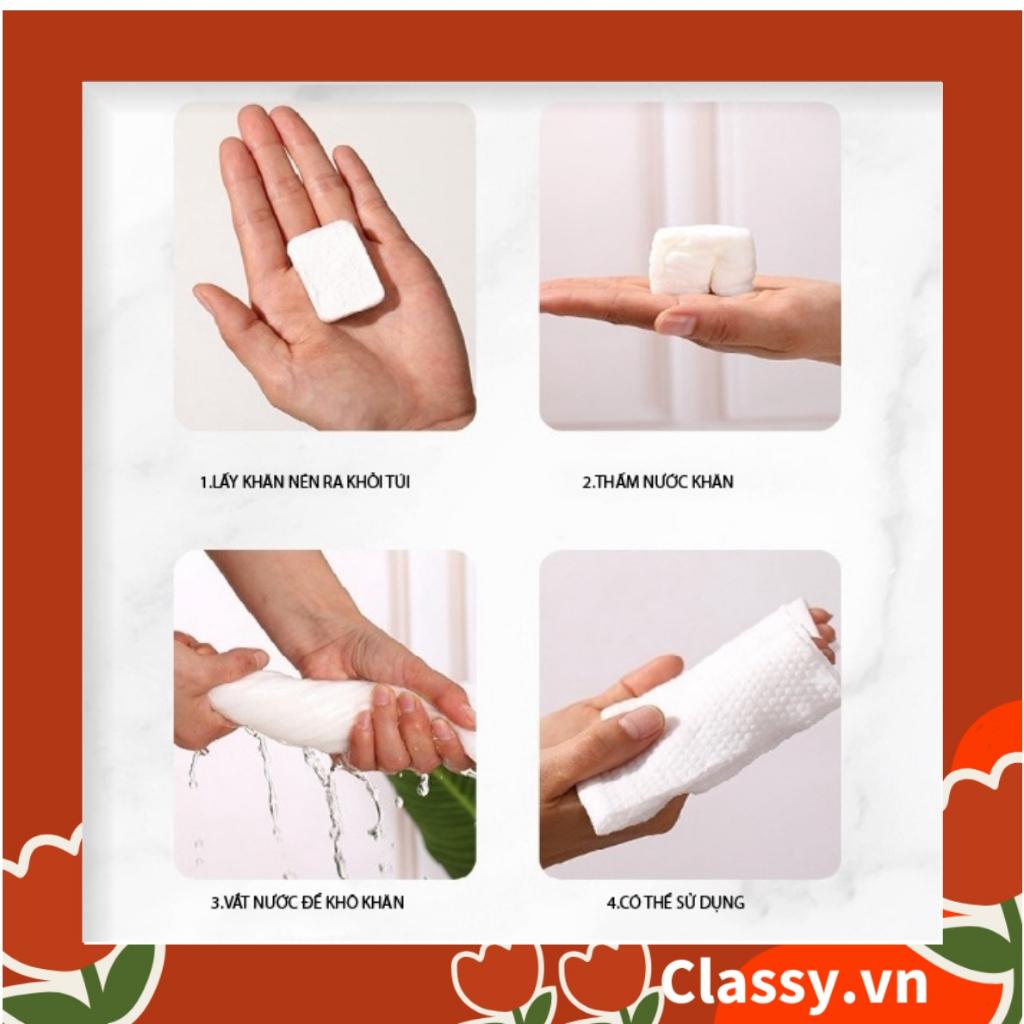 1.LẤY KHĂN NÉN RA KHỎI TÚI

2.THẤM NƯỚC KHĂN

3.VẮT NƯỚC ĐỂ KHÔ KHĂN

4.CÓ THỂ SỬ DỤNG

Classy.vn