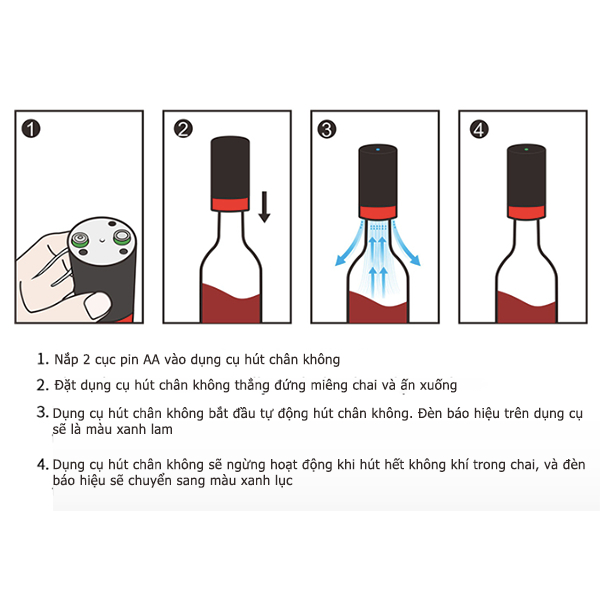 1

2

3

4

1. Nắp 2 cục pin AA vào dụng cụ hút chân không

2. Đặt dụng cụ hút chân không thẳng đứng miêng chai và ấn xuống

3. Dụng cụ hút chân không bắt đầu tự động hút chân không. Đèn báo hiệu trên dụng cụ sẽ là màu xanh lam

4. Dụng cụ hút chân không sẽ ngừng hoạt động khi hút hết không khí trong chai, và đèn báo hiệu sẽ chuyển sang màu xanh lục