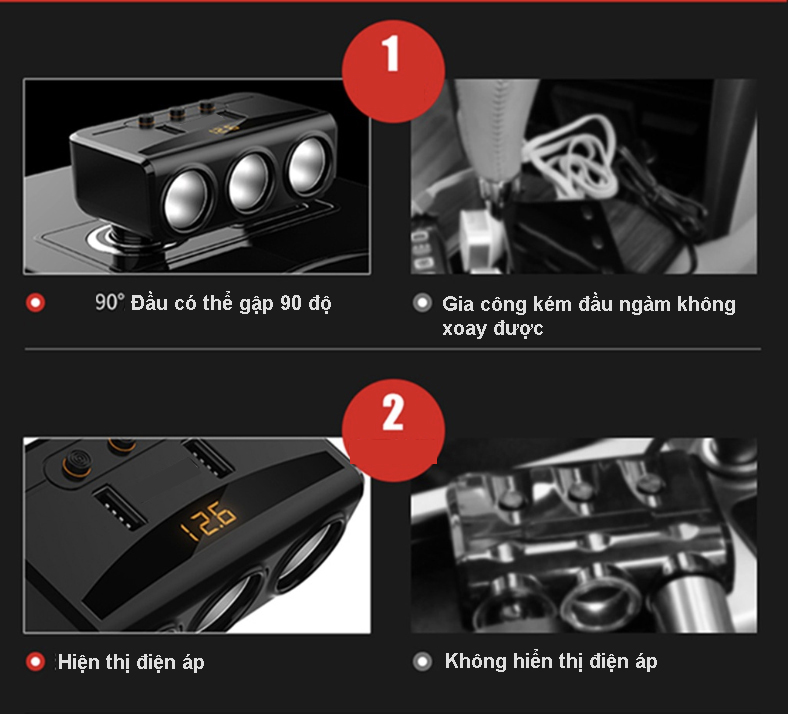 1

90° Đầu có thể gập 90 độ

Gia công kém đầu ngàm không xoay được

2

12.6

Hiện thị điện áp

Không hiển thị điện áp