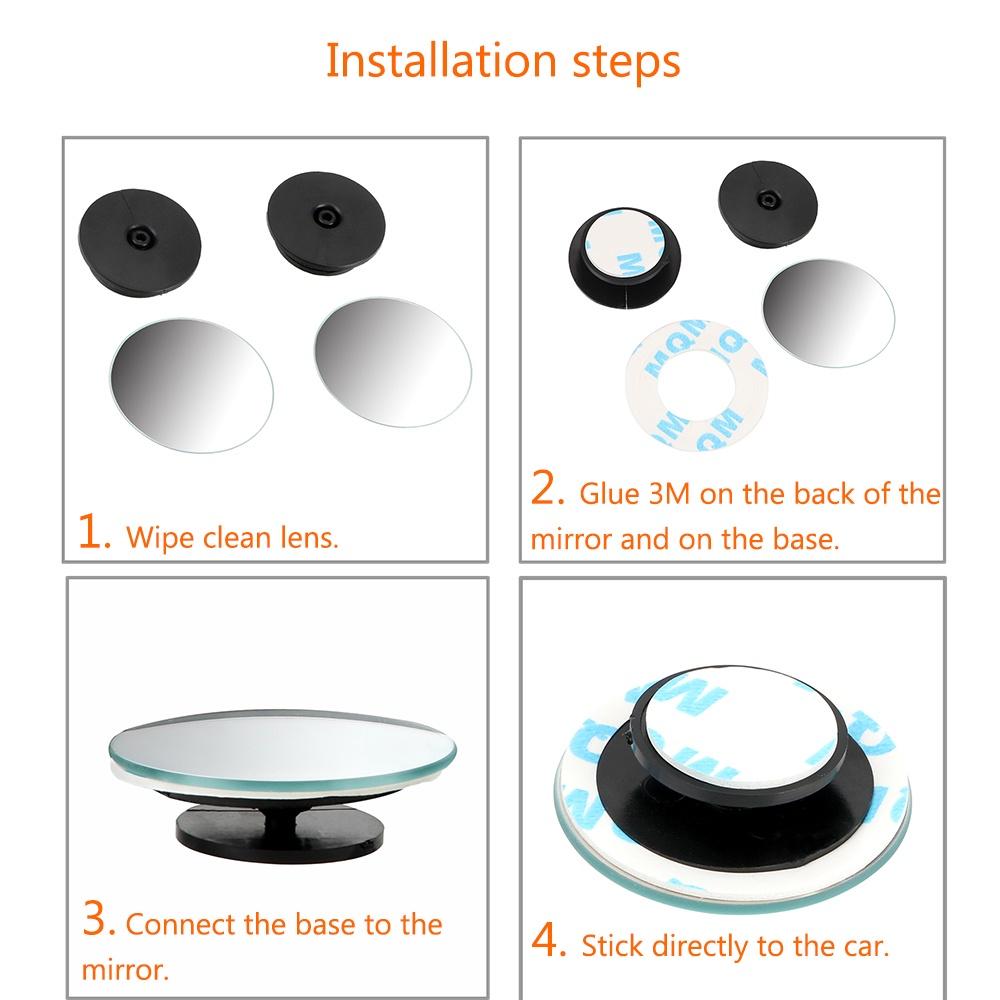 Installation steps

1. Wipe clean lens.

2. Glue 3M on the back of the mirror and on the base.

3. Connect the base to the mirror.

4. Stick directly to the car.