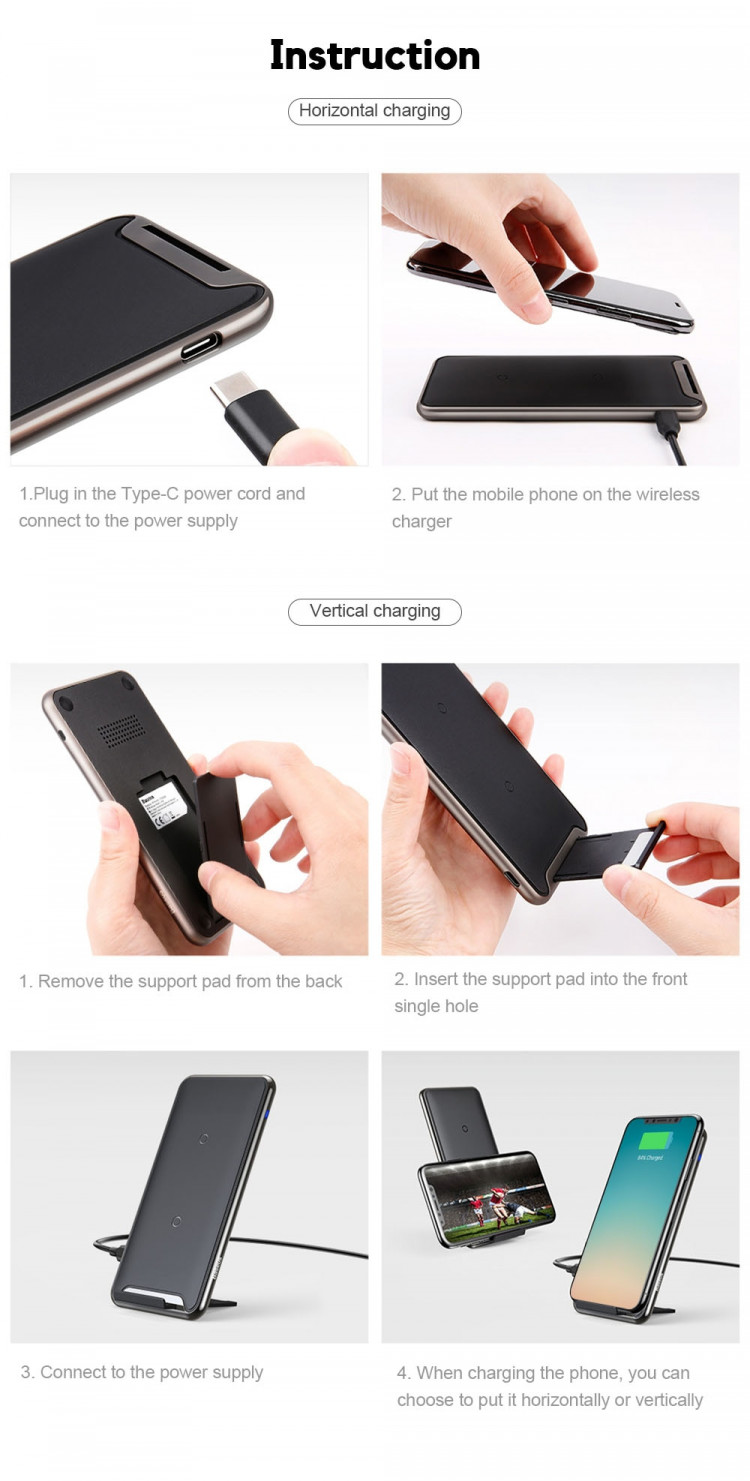 Instruction

Horizontal charging

1.Plug in the Type-C power cord and connect to the power supply

2. Put the mobile phone on the wireless charger

Vertical charging

1. Remove the support pad from the back

2. Insert the support pad into the front single hole

3. Connect to the power supply

4. When charging the phone, you can choose to put it horizontally or vertically