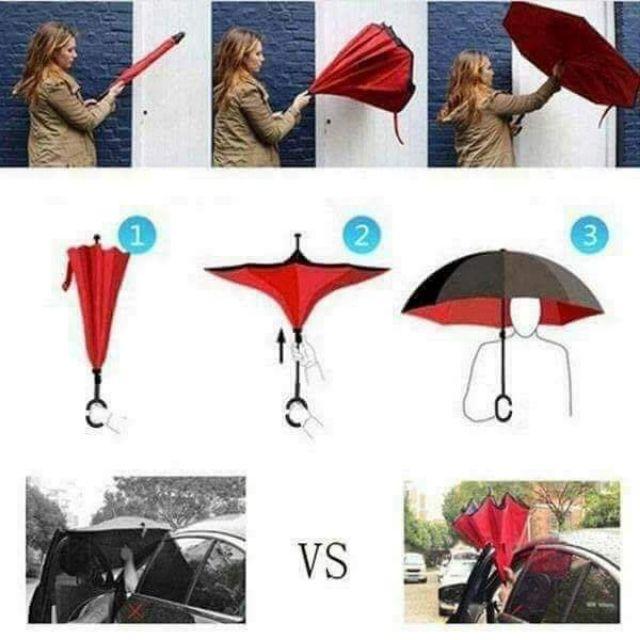 1

2

3

VS