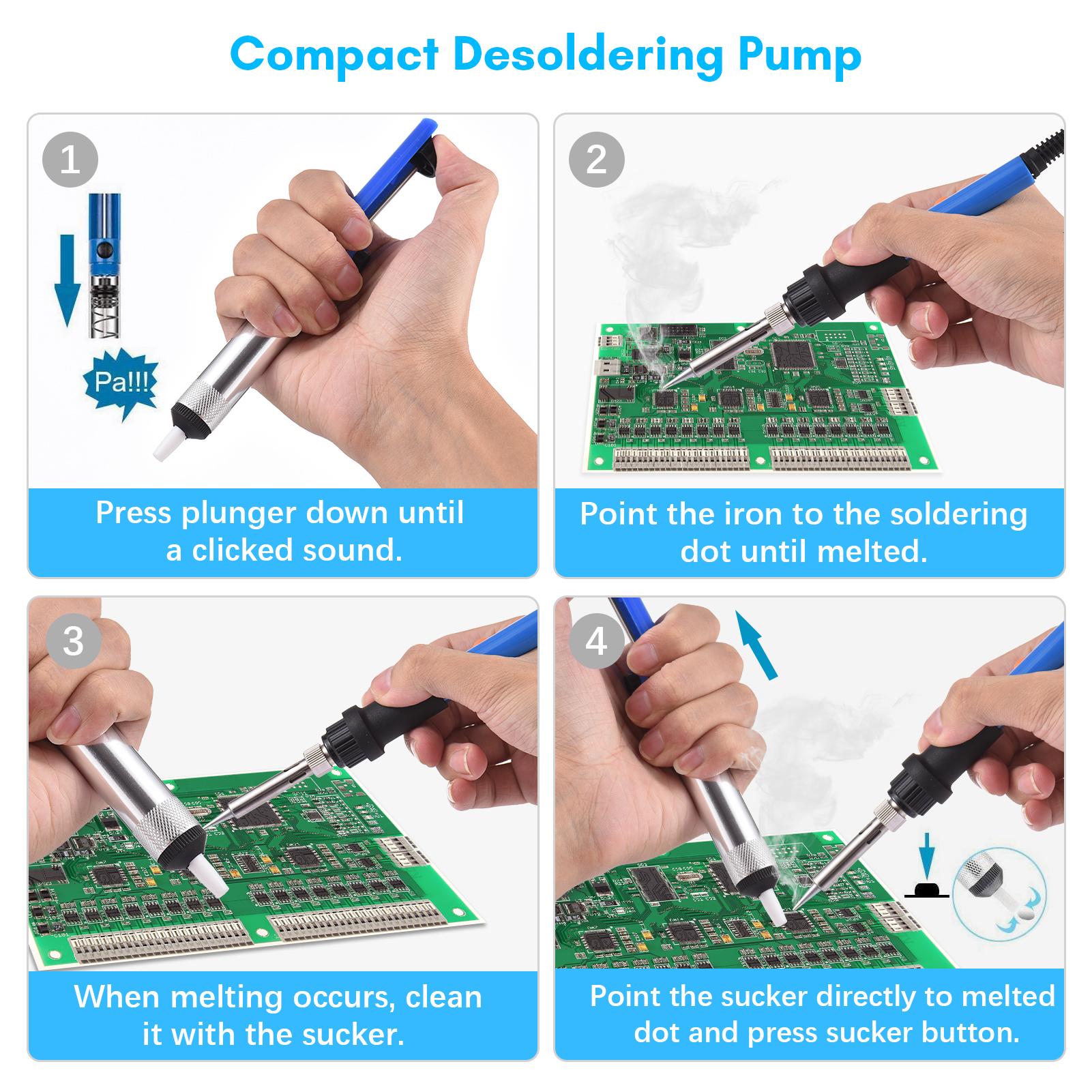 Compact Desoldering Pump

1

Pa!!!

Press plunger down until a clicked sound.

2

Point the iron to the soldering dot until melted.

3

When melting occurs, clean it with the sucker.

4

Point the sucker directly to melted dot and press sucker button.