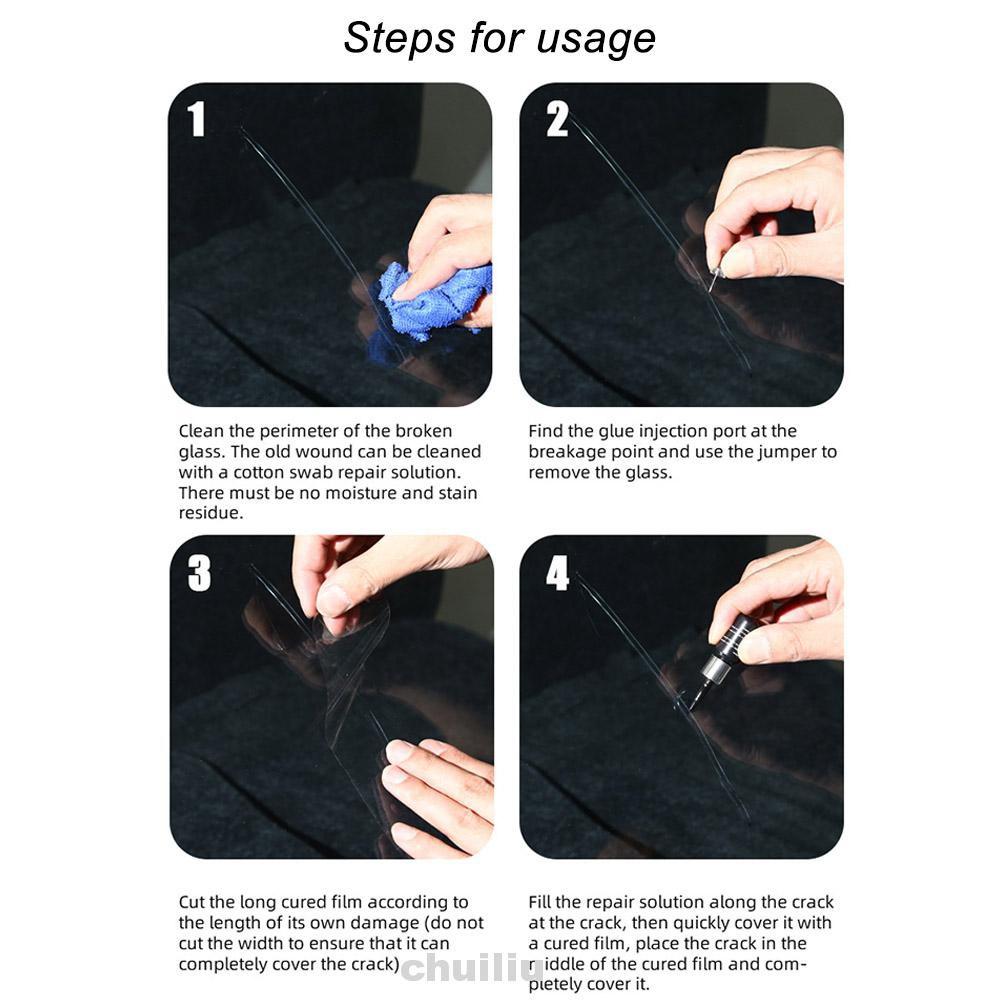 Steps for usage

1

Clean the perimeter of the broken glass. The old wound can be cleaned with a cotton swab repair solution. There must be no moisture and stain residue.

2

Find the glue injection port at the breakage point and use the jumper to remove the glass.

3

Cut the long cured film according to the length of its own damage (do not cut the width to ensure that it can completely cover the crack)

4

Fill the repair solution along the crack at the crack, then quickly cover it with a cured film, place the crack in the middle of the cured film and completely cover it.

chuiliu