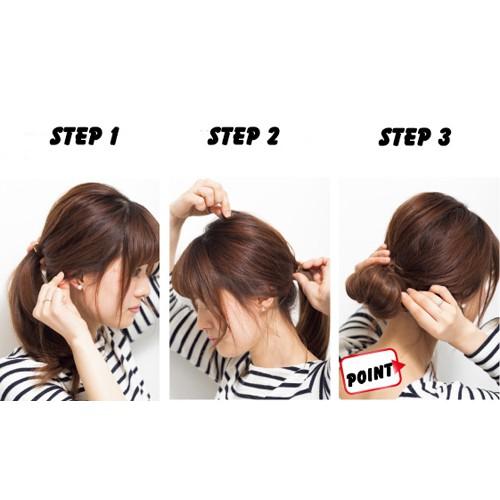 STEP 1

STEP 2

STEP 3

POINT