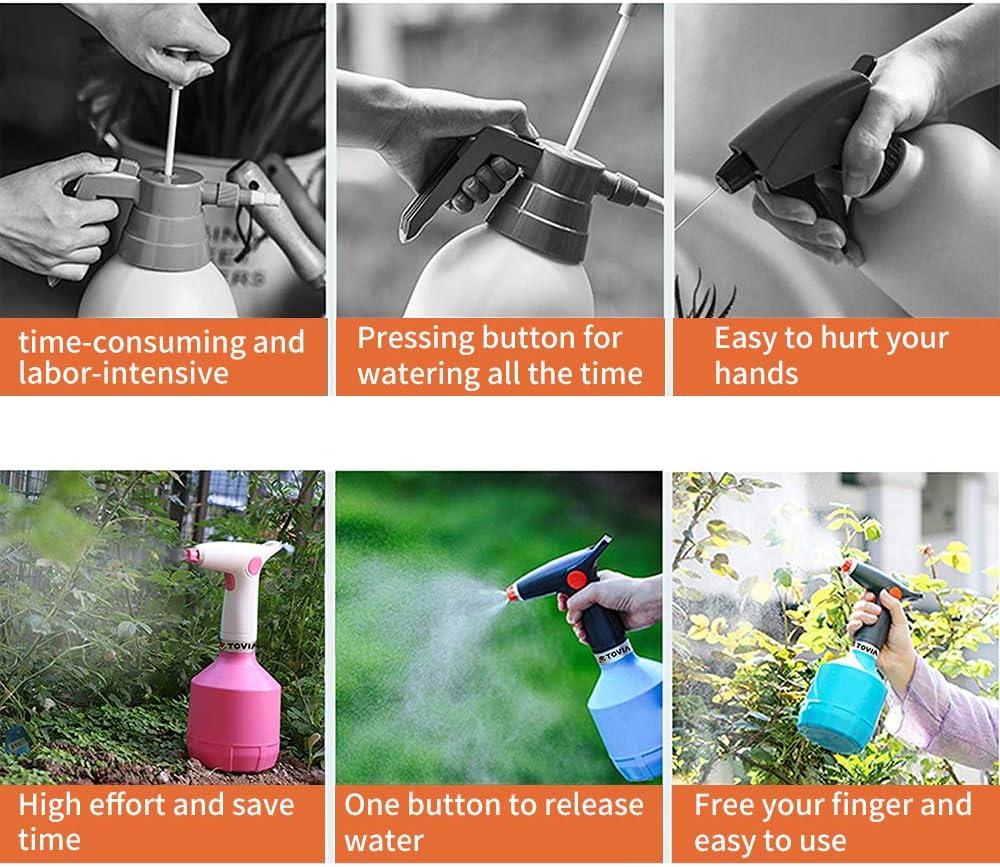 time-consuming and labor-intensive

Pressing button for watering all the time

Easy to hurt your hands

TOVIA

High effort and save time

TOVIA

One button to release water

TOVIA

Free your finger and easy to use