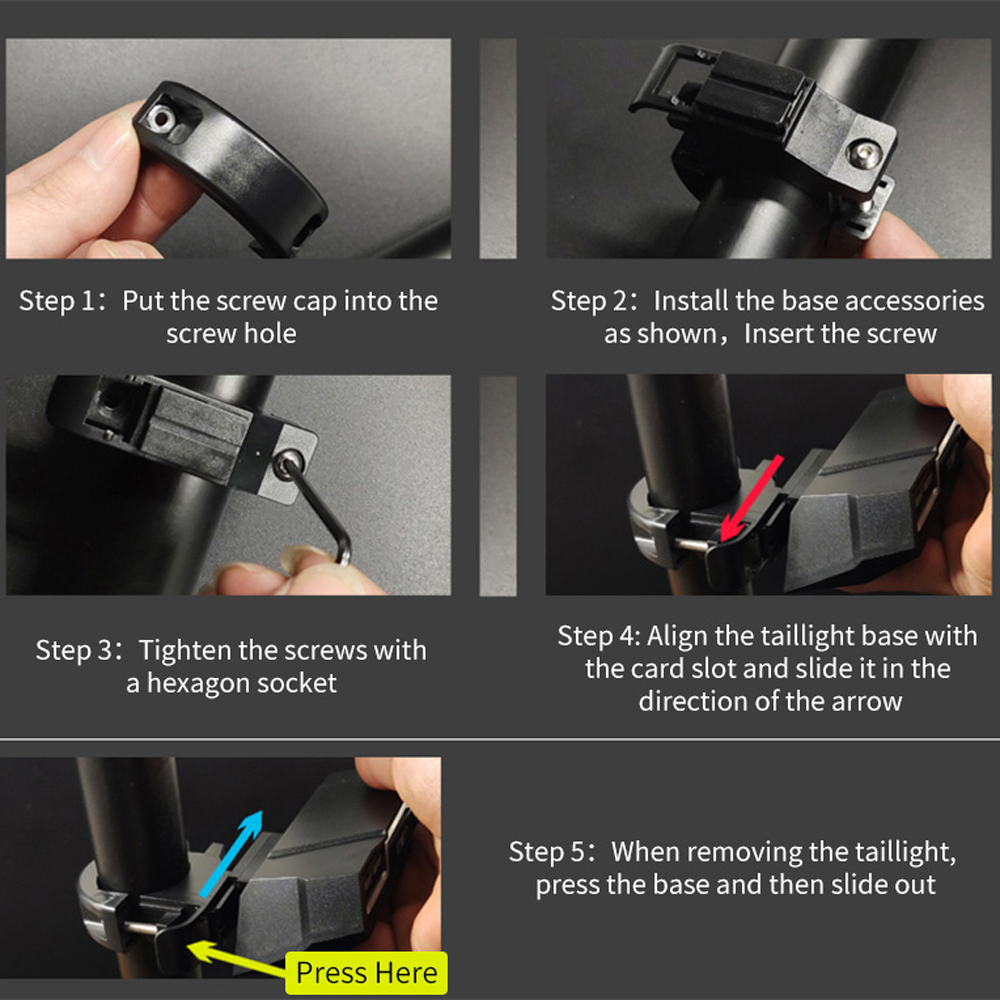 Step 1：Put the screw cap into the screw hole

Step 2：Install the base accessories as shown，Insert the screw

Step 3：Tighten the screws with a hexagon socket

Step 4: Align the taillight base with the card slot and slide it in the direction of the arrow

Press Here

Step 5：When removing the taillight, press the base and then slide out