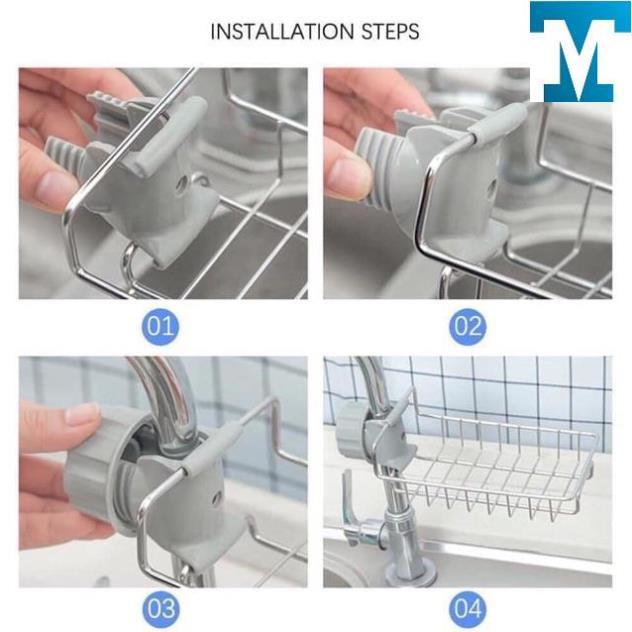 INSTALLATION STEPS

M

01

02

03

04