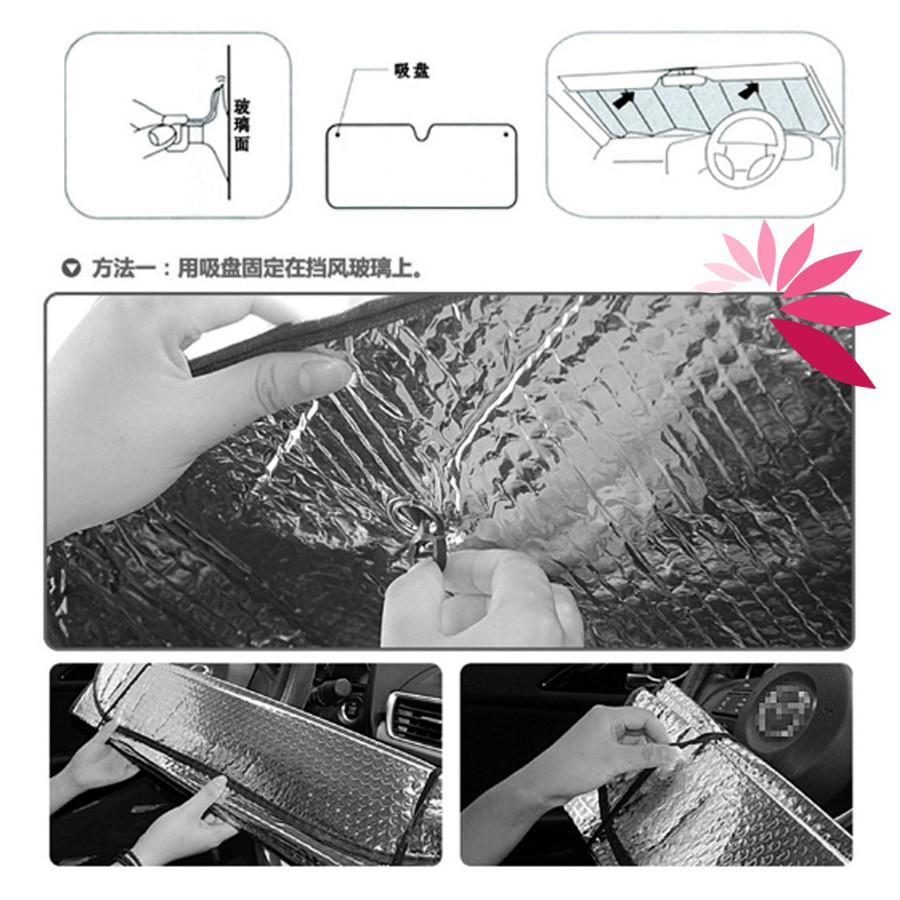 玻璃面

吸盘

方法一：用吸盘固定在挡风玻璃上。