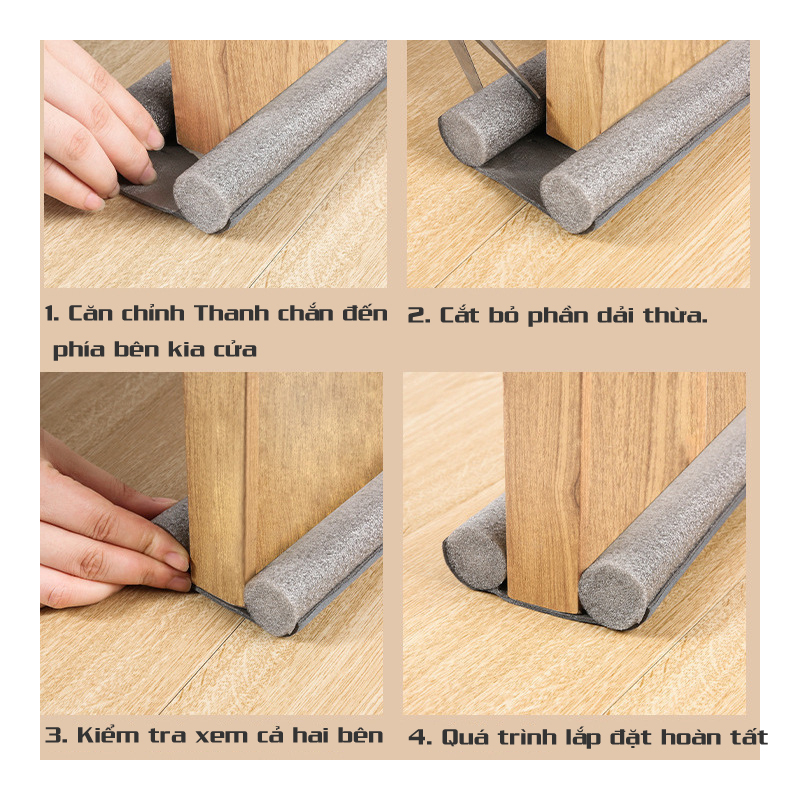 1. Căn chỉnh Thanh chắn đến phía bên kia cửa

2. Cắt bỏ phần dải thừa.

3. Kiểm tra xem cả hai bên

4. Quá trình lắp đặt hoàn tất