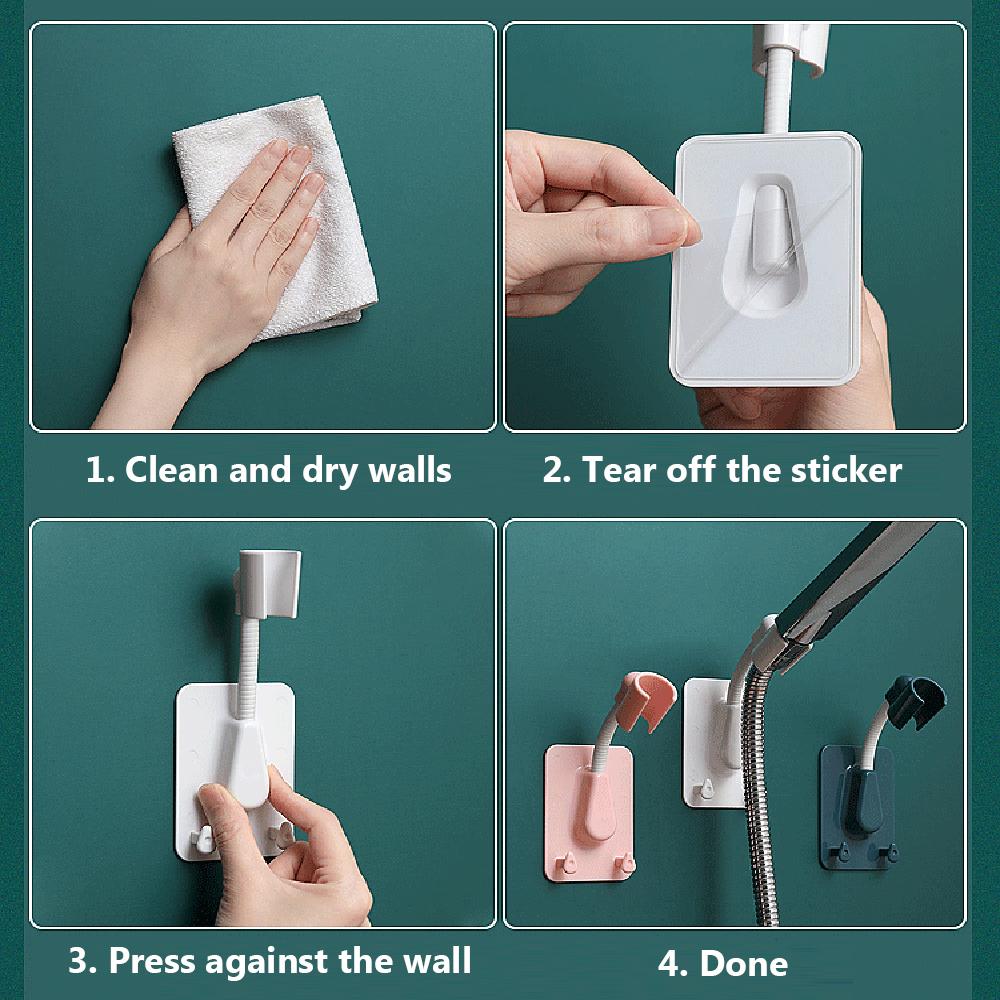 1. Clean and dry walls

2. Tear off the sticker

3. Press against the wall

4. Done