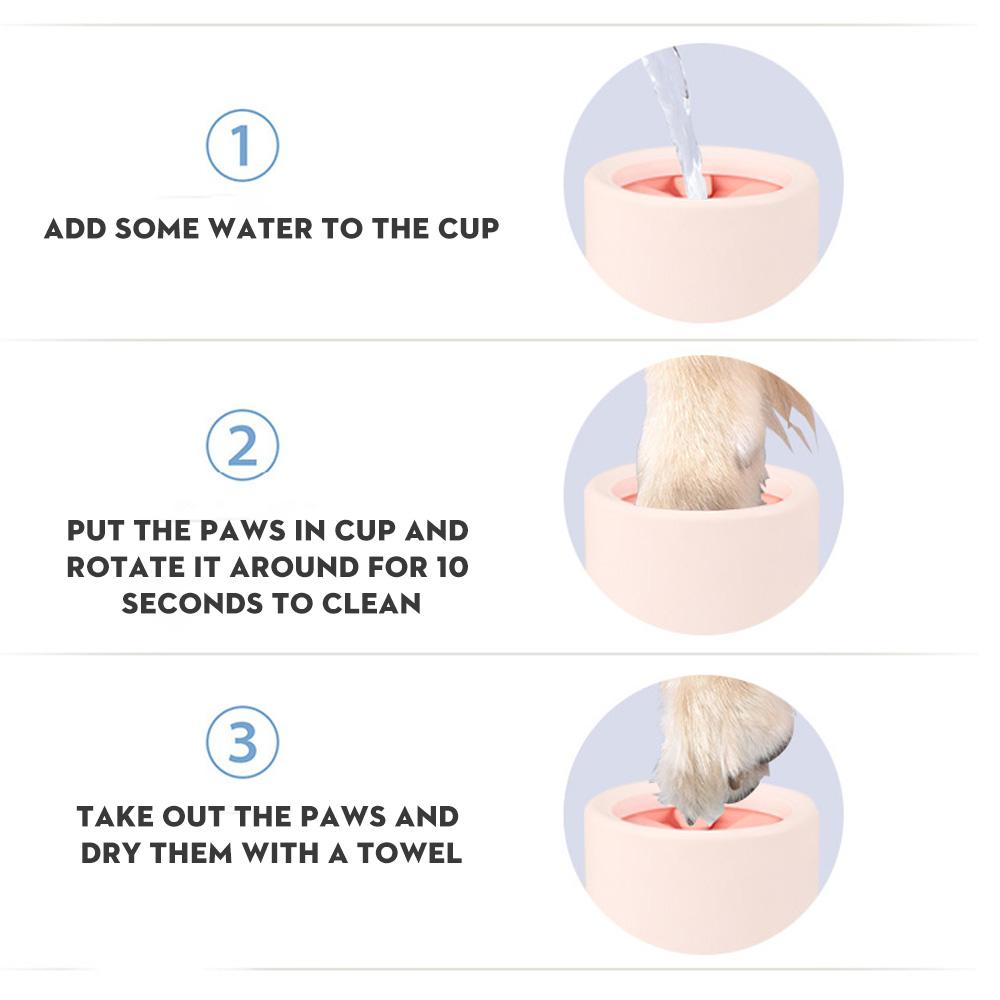 1

ADD SOME WATER TO THE CUP

2

PUT THE PAWS IN CUP AND ROTATE IT AROUND FOR 10 SECONDS TO CLEAN

3

TAKE OUT THE PAWS AND DRY THEM WITH A TOWEL