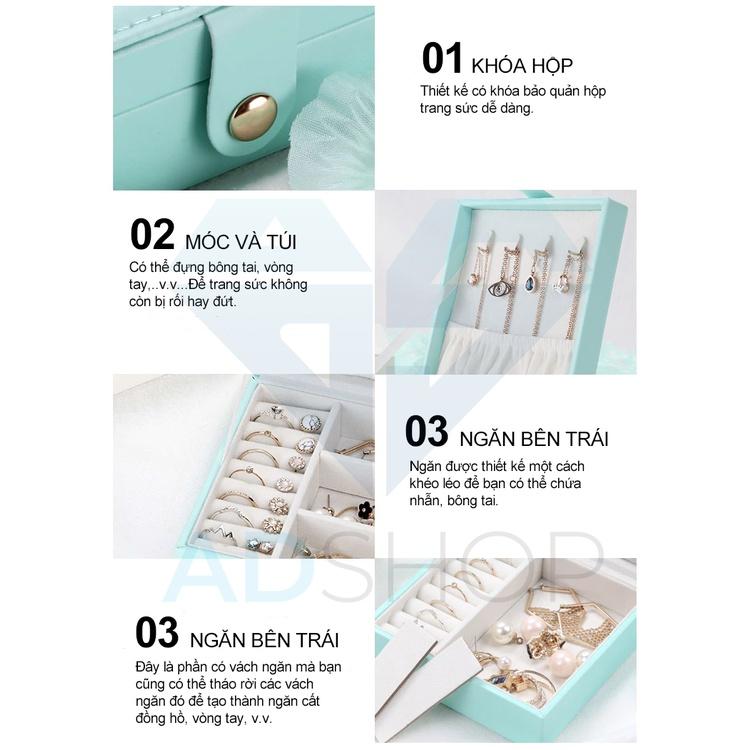 01 KHÓA HỘP

Thiết kế có khóa bảo quản hộp trang sức dễ dàng.

02 MÓC VÀ TÚI

Có thể đựng bông tai, vòng tay,..v.v...Để trang sức không còn bị rối hay đứt.

03 NGĂN BÊN TRÁI

Ngăn được thiết kế một cách khéo léo để bạn có thể chứa nhẫn, bông tai.

ADSHOP

03 NGĂN BÊN TRÁI

Đây là phần có vách ngăn mà bạn cũng có thể tháo rời các vách ngăn đó để tạo thành ngăn cất đồng hồ, vòng tay, v.v.