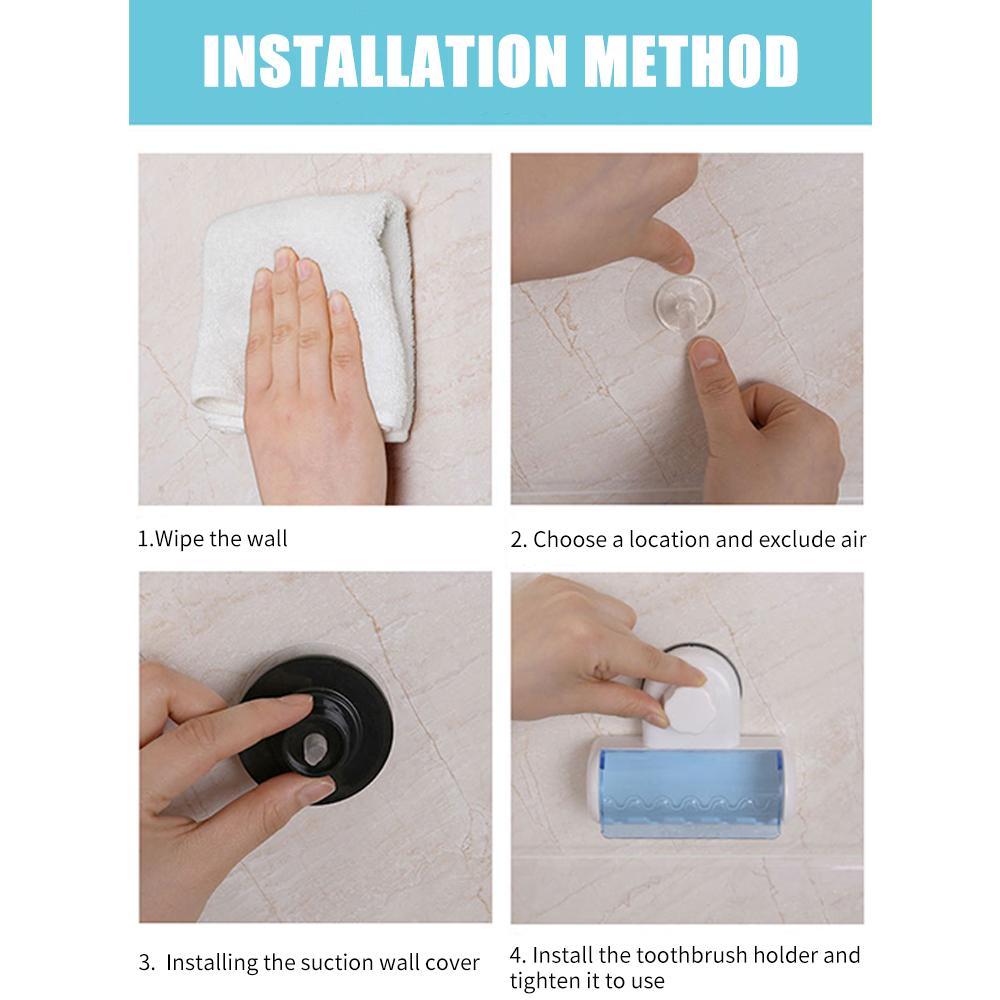 INSTALLATION METHOD

1.Wipe the wall

2. Choose a location and exclude air

3. Installing the suction wall cover

4. Install the toothbrush holder and tighten it to use