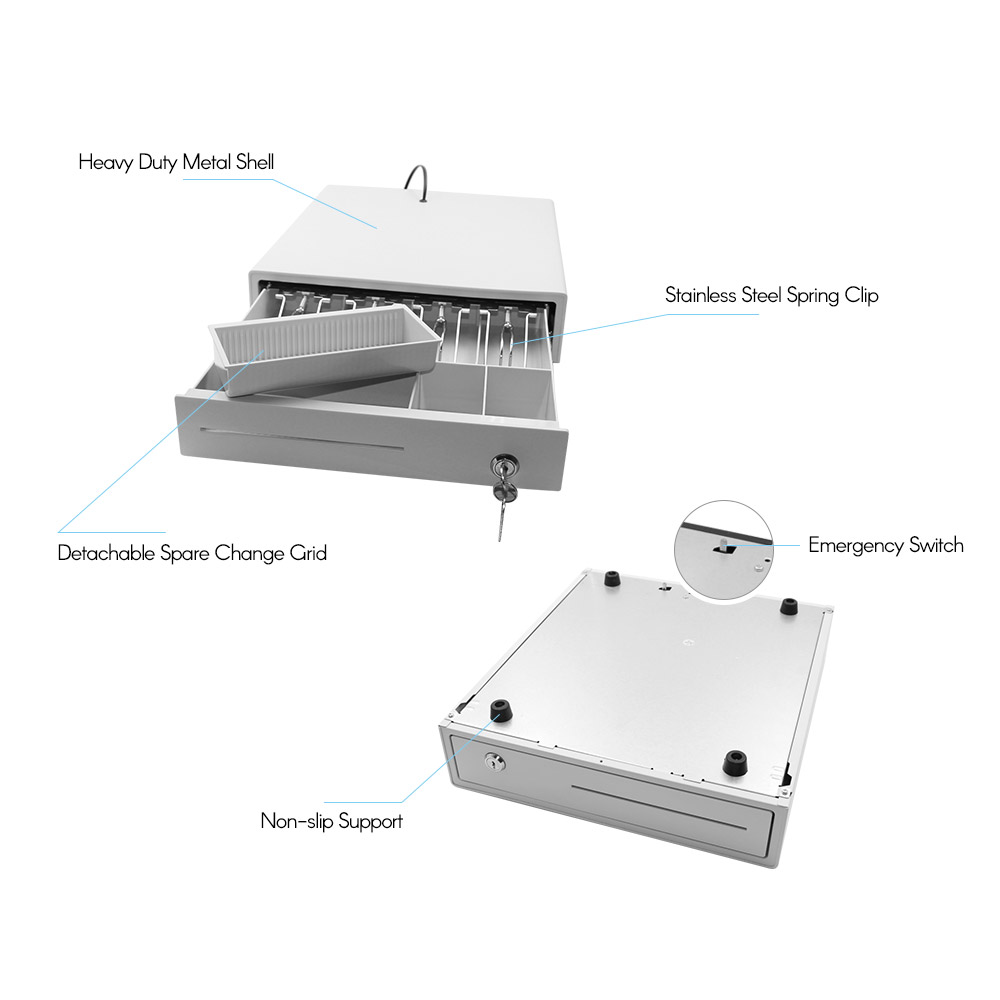 Heavy Duty Metal Shell

Stainless Steel Spring Clip

Detachable Spare Change Grid

Emergency Switch

Non-slip Support